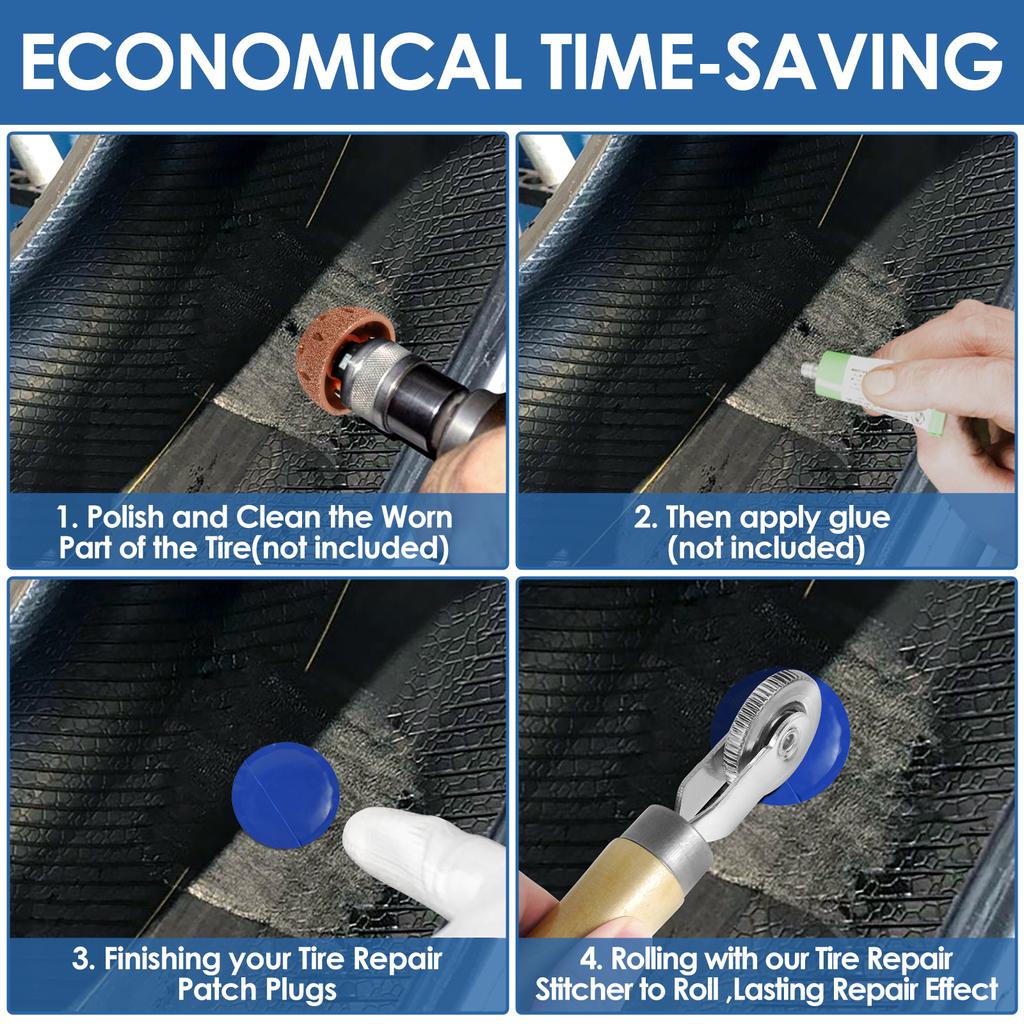 ECONOMICAL TIME-SAVING

1. Polish and Clean the Worn Part of the Tire(not included)

2. Then apply glue (not included)

3. Finishing your Tire Repair Patch Plugs

4. Rolling with our Tire Repair Stitcher to Roll ,Lasting Repair Effect