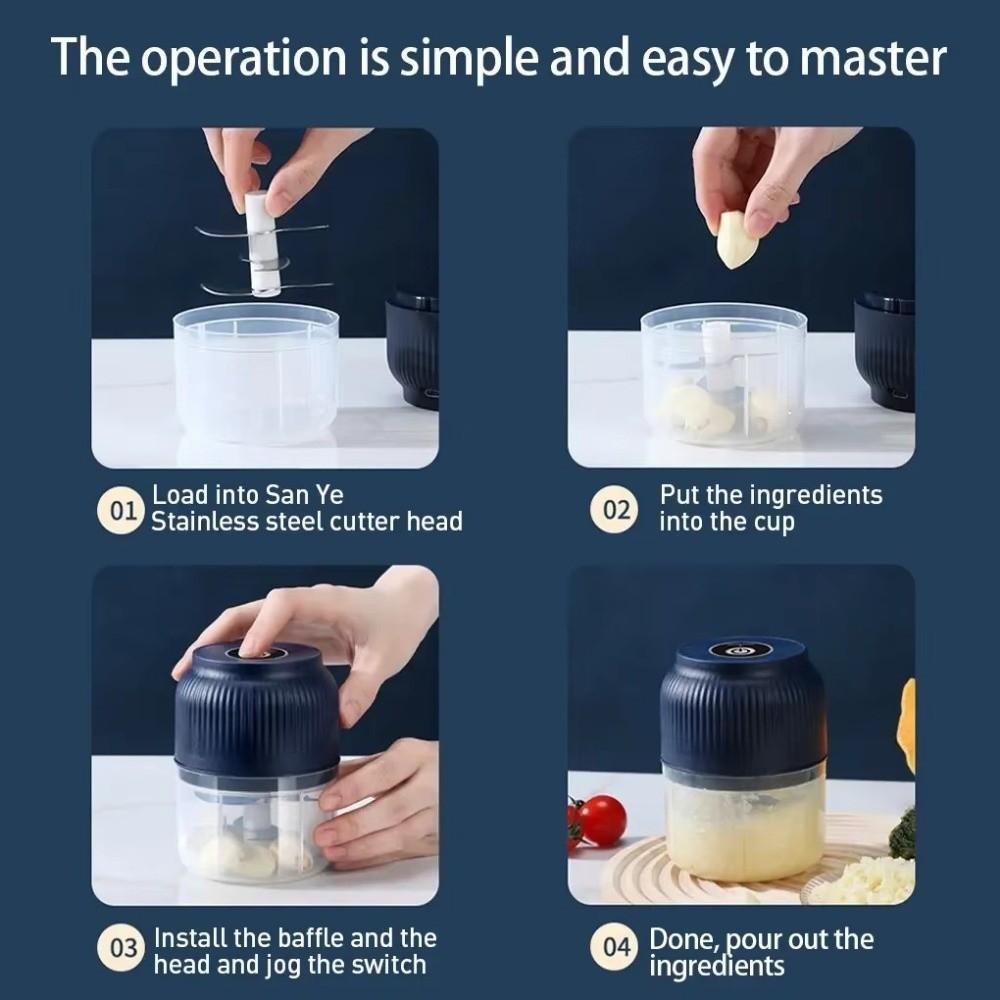 The operation is simple and easy to master

01 Load into San Ye Stainless steel cutter head

02 Put the ingredients into the cup

03 Install the baffle and the head and jog the switch

04 Done, pour out the ingredients