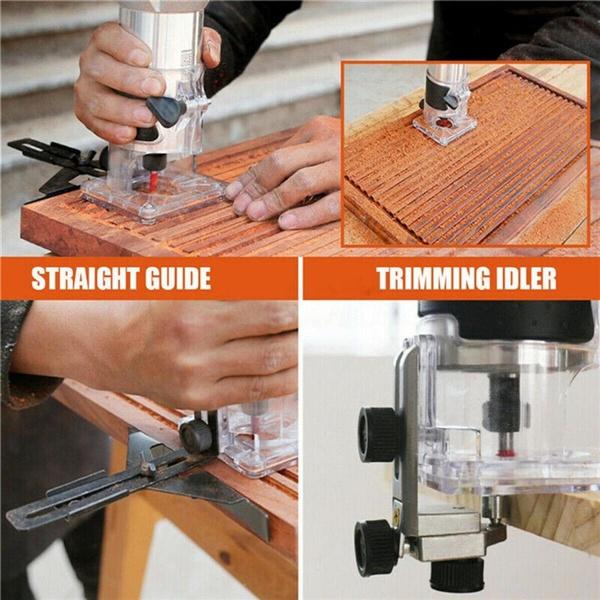 STRAIGHT GUIDE

TRIMMING IDLER