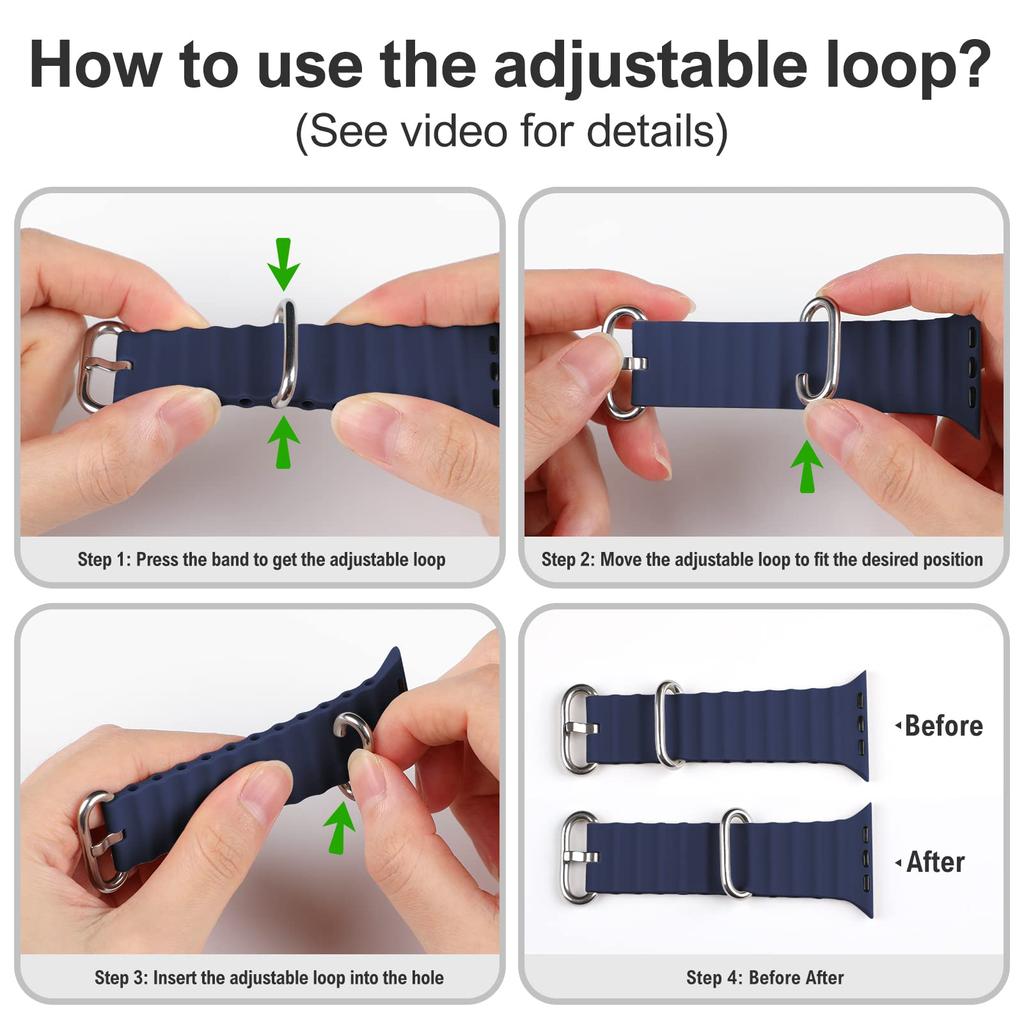 How to use the adjustable loop?
(See video for details)

Step 1: Press the band to get the adjustable loop

Step 2: Move the adjustable loop to fit the desired position

Step 3: Insert the adjustable loop into the hole

Before

After

Step 4: Before After