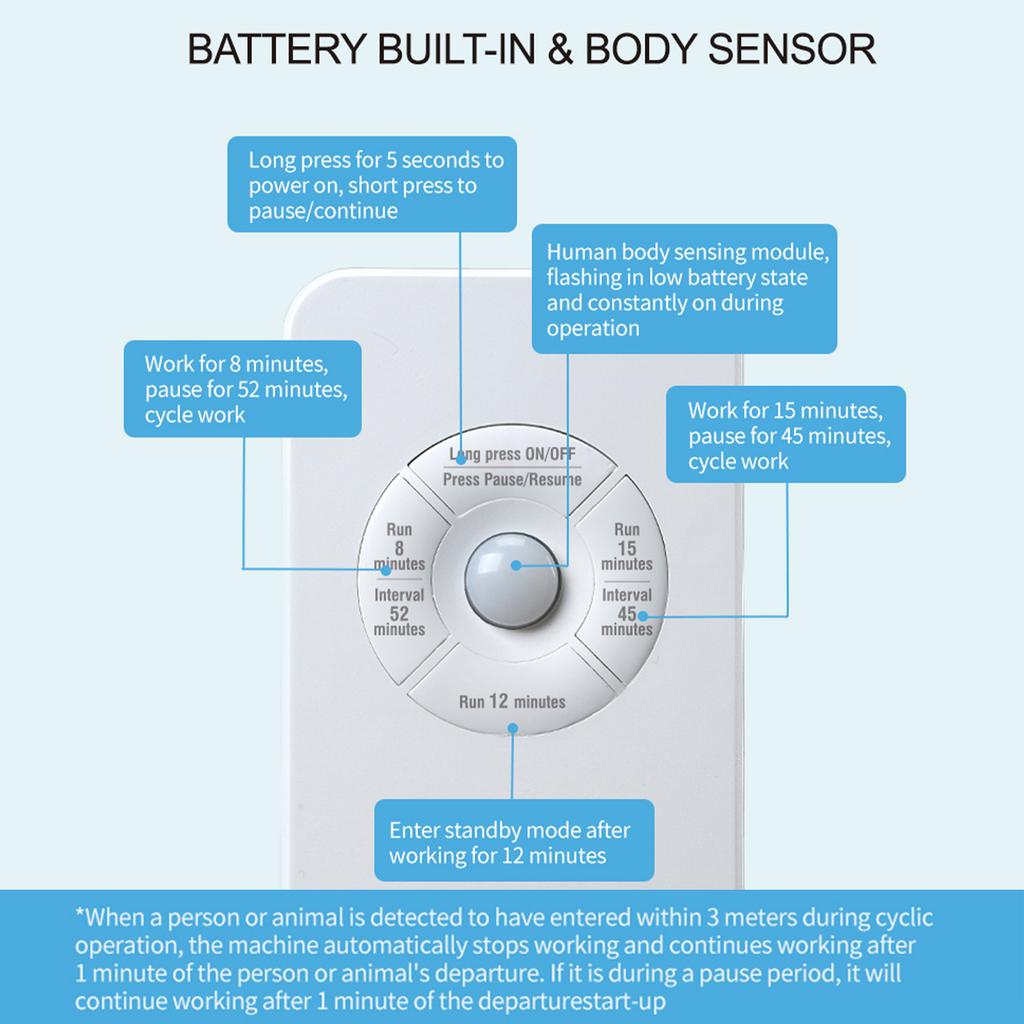 BATTERY BUILT-IN & BODY SENSOR

Long press for 5 seconds to power on, short press to pause/continue

Human body sensing module, flashing in low battery state and constantly on during operation

Work for 8 minutes, pause for 52 minutes, cycle work

Work for 15 minutes, pause for 45 minutes, cycle work

Long press ON/OFF
Press Pause/Resume

Run 8 minutes
Interval 52 minutes

Run 15 minutes
Interval 45 minutes

Run 12 minutes

Enter standby mode after working for 12 minutes

*When a person or animal is detected to have entered within 3 meters during cyclic operation, the machine automatically stops working and continues working after 1 minute of the person or animal's departure. If it is during a pause period, it will continue working after 1 minute of the departurestart-up