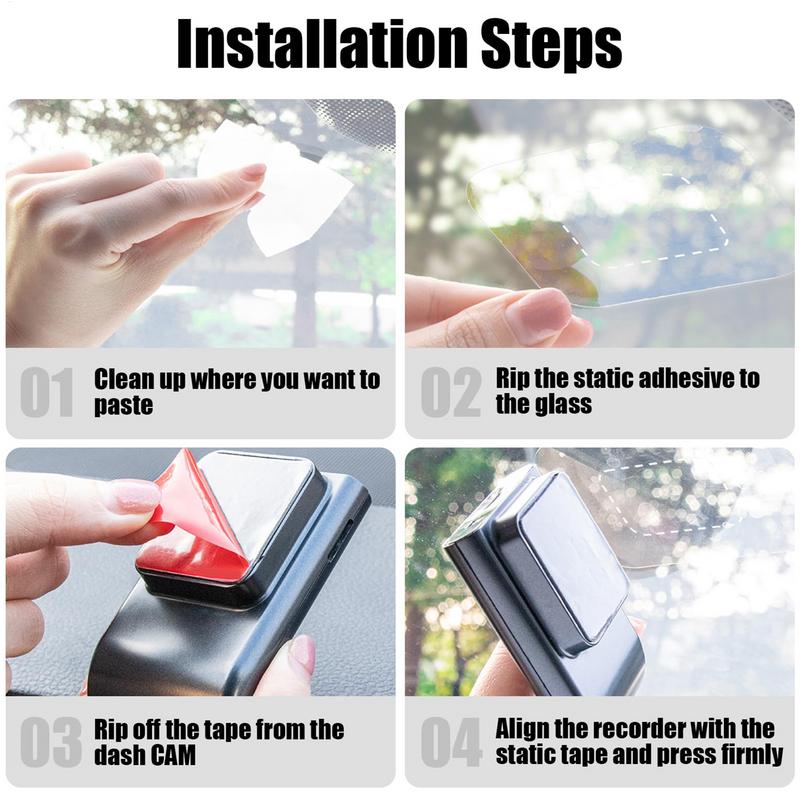 Installation Steps

01 Clean up where you want to paste

02 Rip the static adhesive to the glass

03 Rip off the tape from the dash CAM

04 Align the recorder with the static tape and press firmly