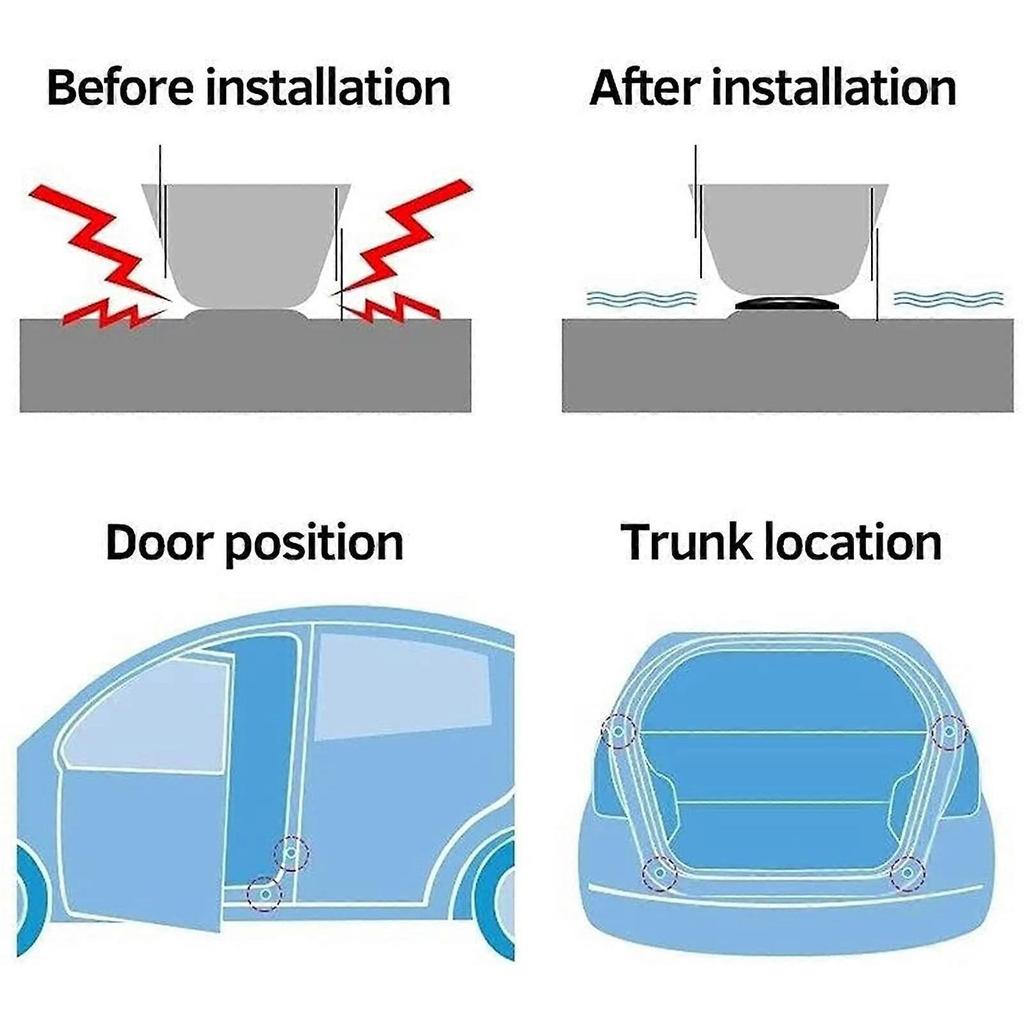 Before installation

After installation

Door position

Trunk location