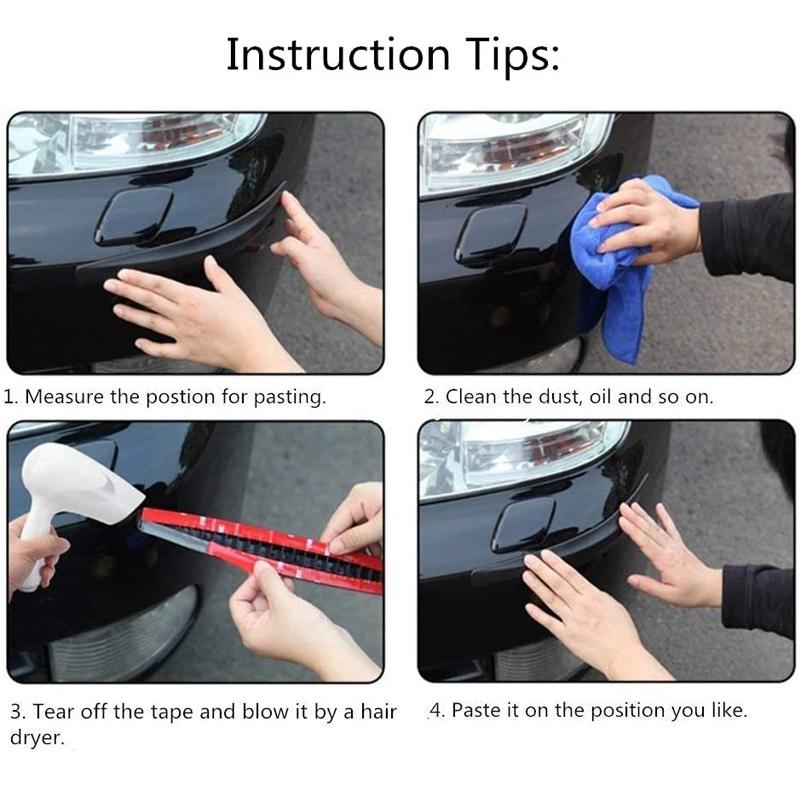 Instruction Tips:

1. Measure the postion for pasting.

2. Clean the dust, oil and so on.

3. Tear off the tape and blow it by a hair dryer.

4. Paste it on the position you like.