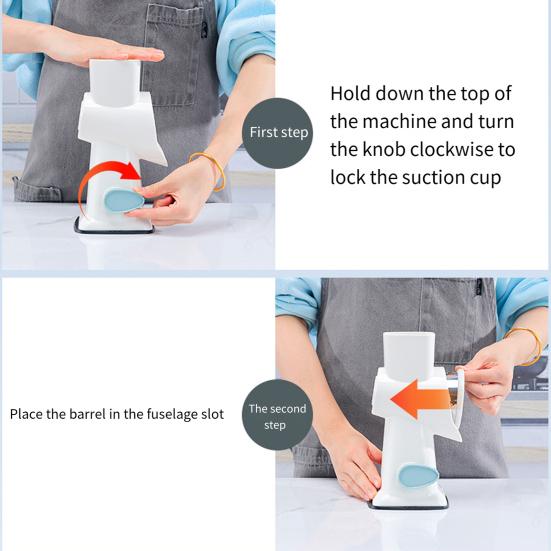 First step

Hold down the top of the machine and turn the knob clockwise to lock the suction cup

Place the barrel in the fuselage slot

The second step