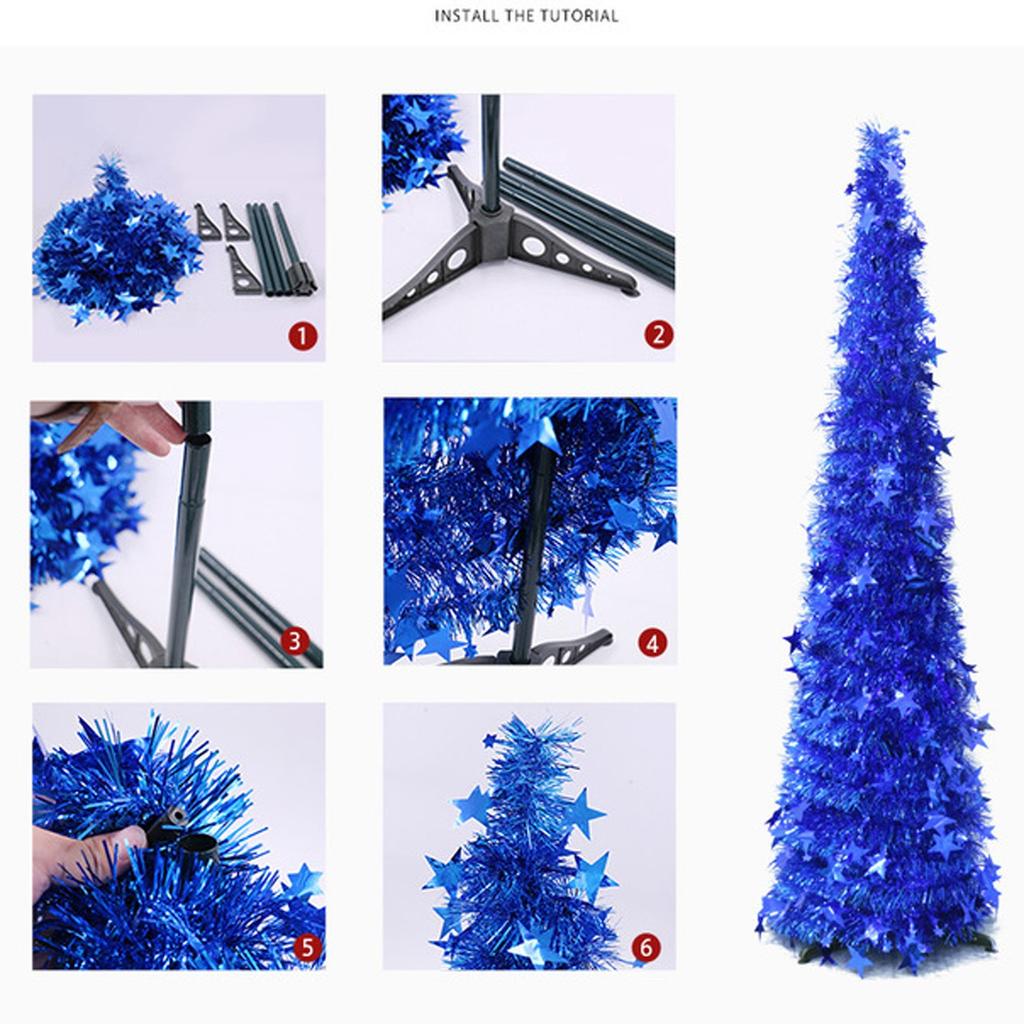 INSTALL THE TUTORIAL

1

2

3

4

5

6