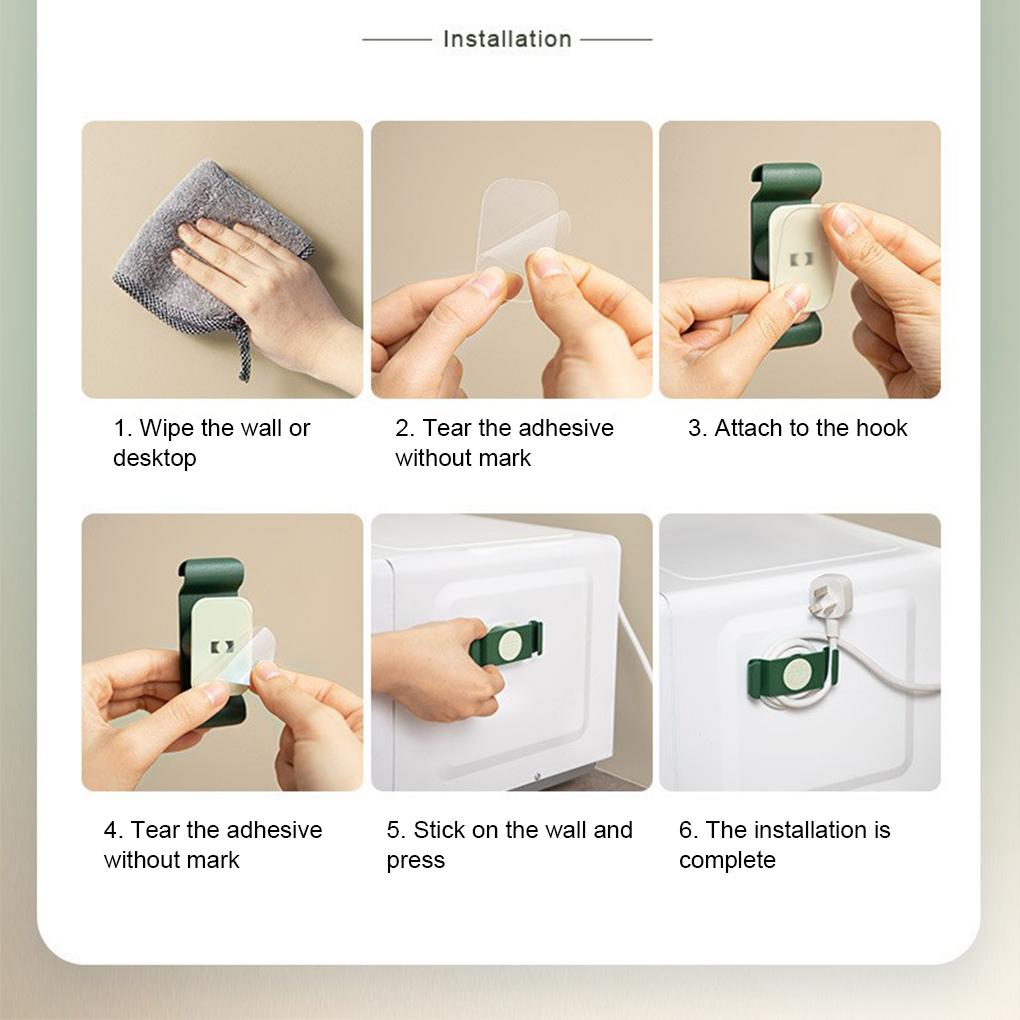 Installation

1. Wipe the wall or desktop

2. Tear the adhesive without mark

3. Attach to the hook

4. Tear the adhesive without mark

5. Stick on the wall and press

6. The installation is complete