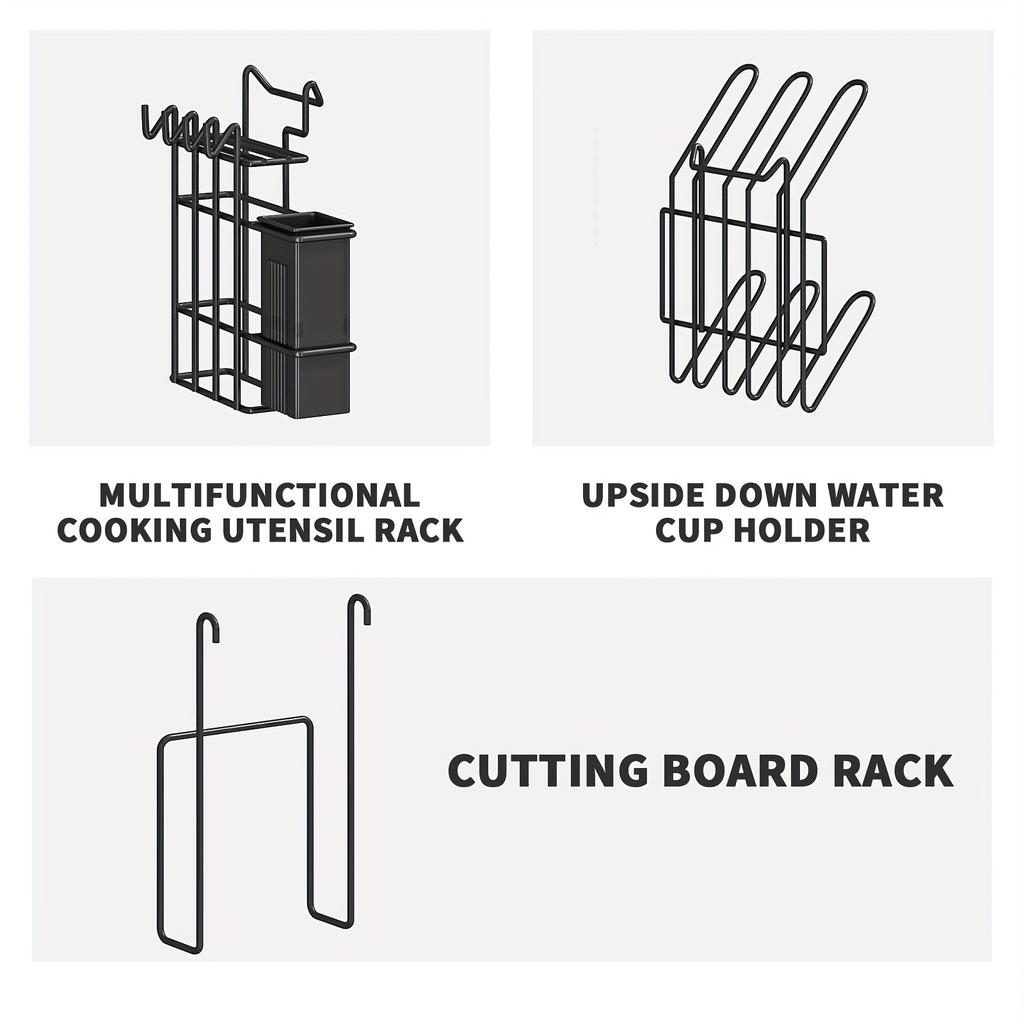 MULTIFUNCTIONAL COOKING UTENSIL RACK

UPSIDE DOWN WATER CUP HOLDER

CUTTING BOARD RACK