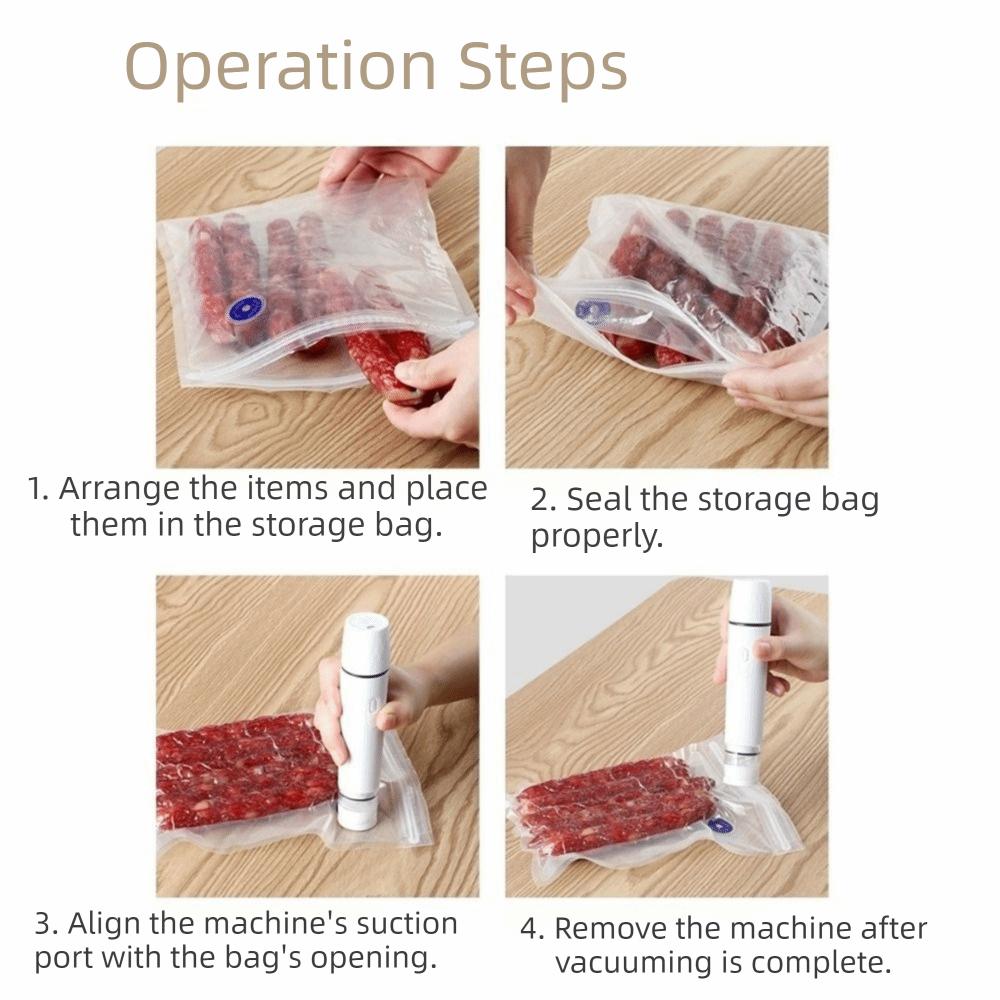 Operation Steps

1. Arrange the items and place them in the storage bag.

2. Seal the storage bag properly.

3. Align the machine's suction port with the bag's opening.

4. Remove the machine after vacuuming is complete.