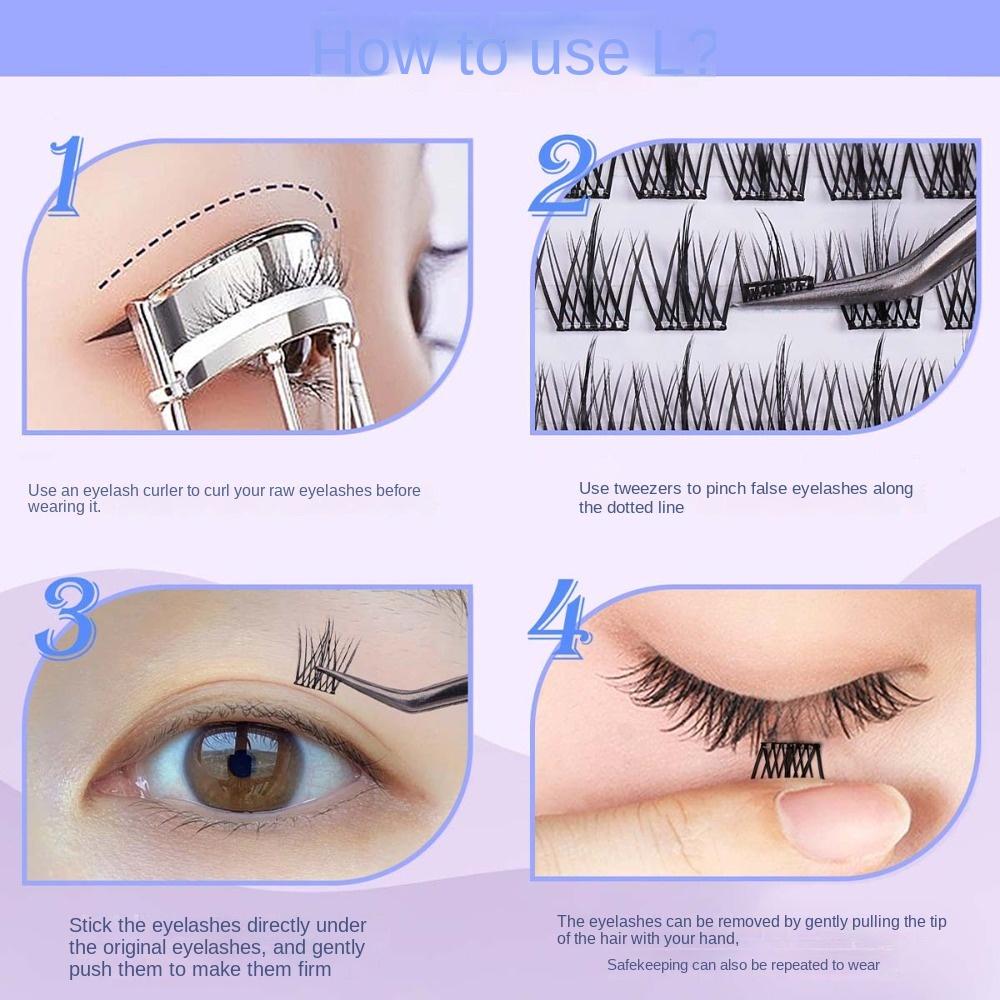 How to use L?

1

Use an eyelash curler to curl your raw eyelashes before wearing it.

2

Use tweezers to pinch false eyelashes along the dotted line

3

Stick the eyelashes directly under the original eyelashes, and gently push them to make them firm

4

The eyelashes can be removed by gently pulling the tip of the hair with your hand,

Safekeeping can also be repeated to wear