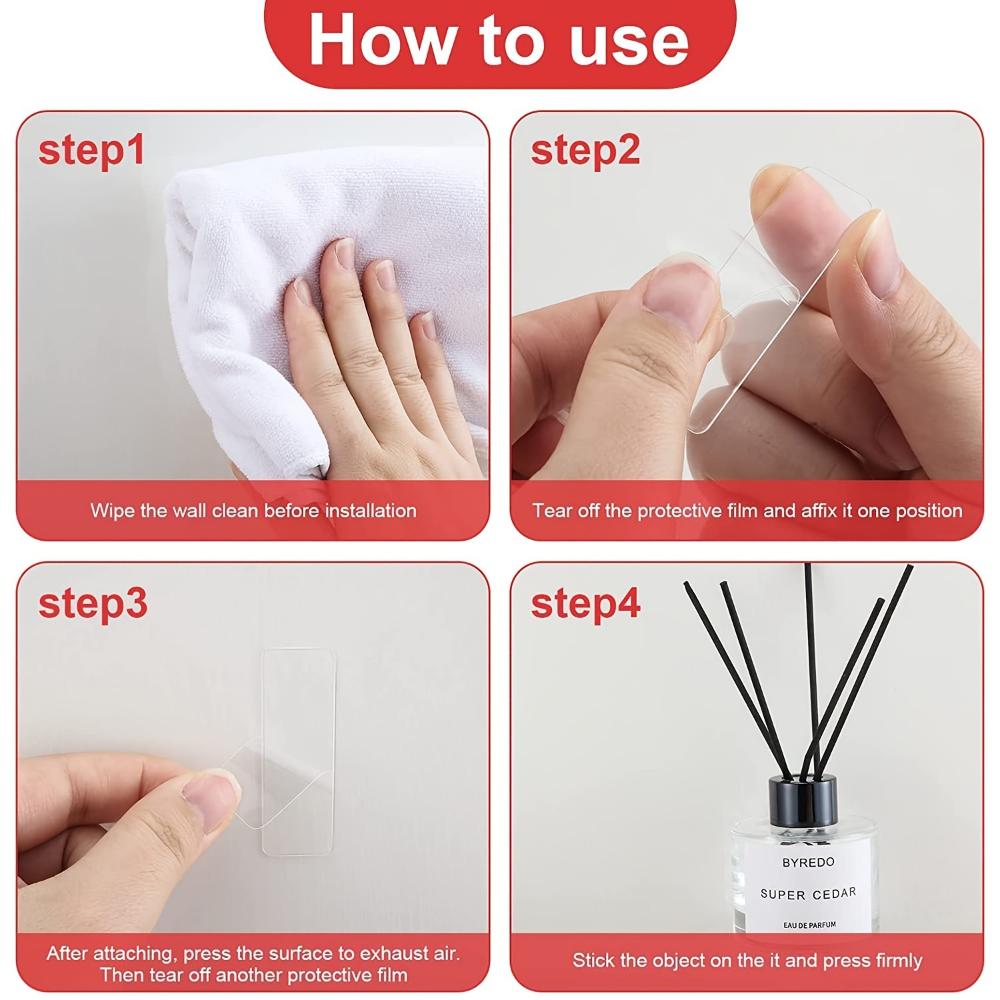 How to use

step1

Wipe the wall clean before installation

step2

Tear off the protective film and affix it one position

step3

After attaching, press the surface to exhaust air. Then tear off another protective film

step4

BYREDO

SUPER CEDAR

EAU DE PARFUM

Stick the object on the it and press firmly