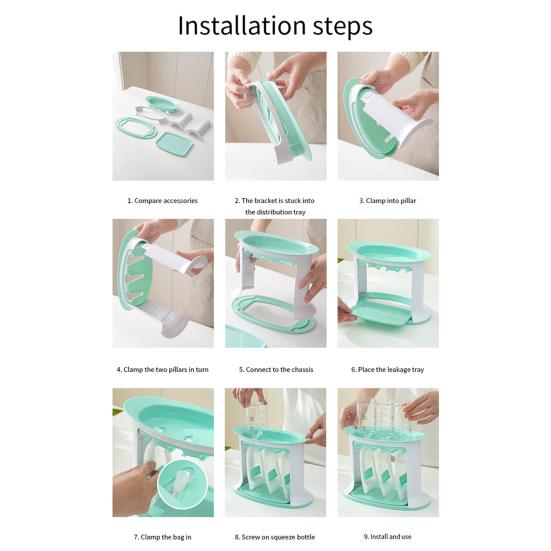 Installation steps

1. Compare accessories

2. The bracket is stuck into the distribution tray

3. Clamp into pillar

4. Clamp the two pillars in turn

5. Connect to the chassis

6. Place the leakage tray

7. Clamp the bag in

8. Screw on squeeze bottle

9. Install and use