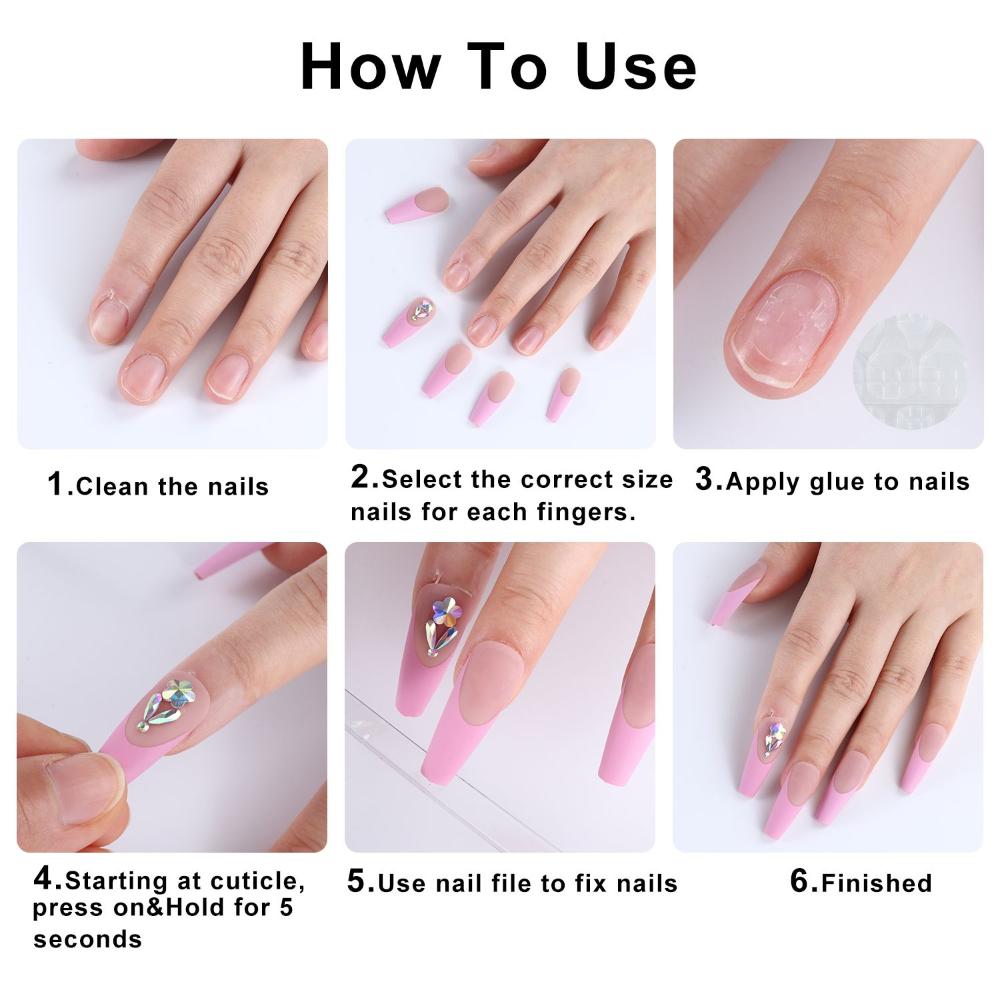 How To Use

1.Clean the nails

2.Select the correct size nails for each fingers.

3.Apply glue to nails

4.Starting at cuticle, press on&Hold for 5 seconds

5.Use nail file to fix nails

6.Finished