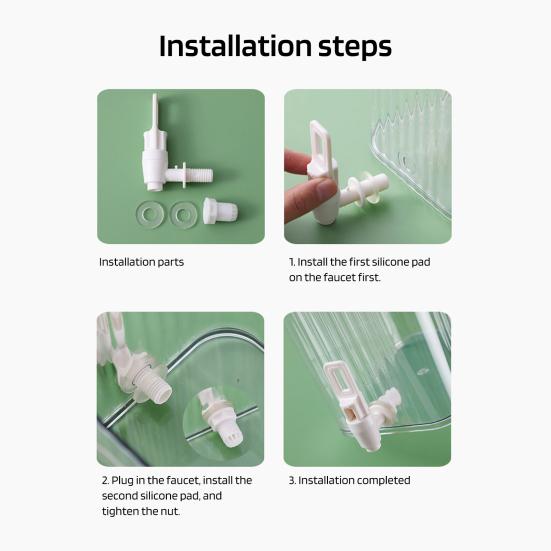 Installation steps

Installation parts

1. Install the first silicone pad on the faucet first.

2. Plug in the faucet, install the second silicone pad, and tighten the nut.

3. Installation completed