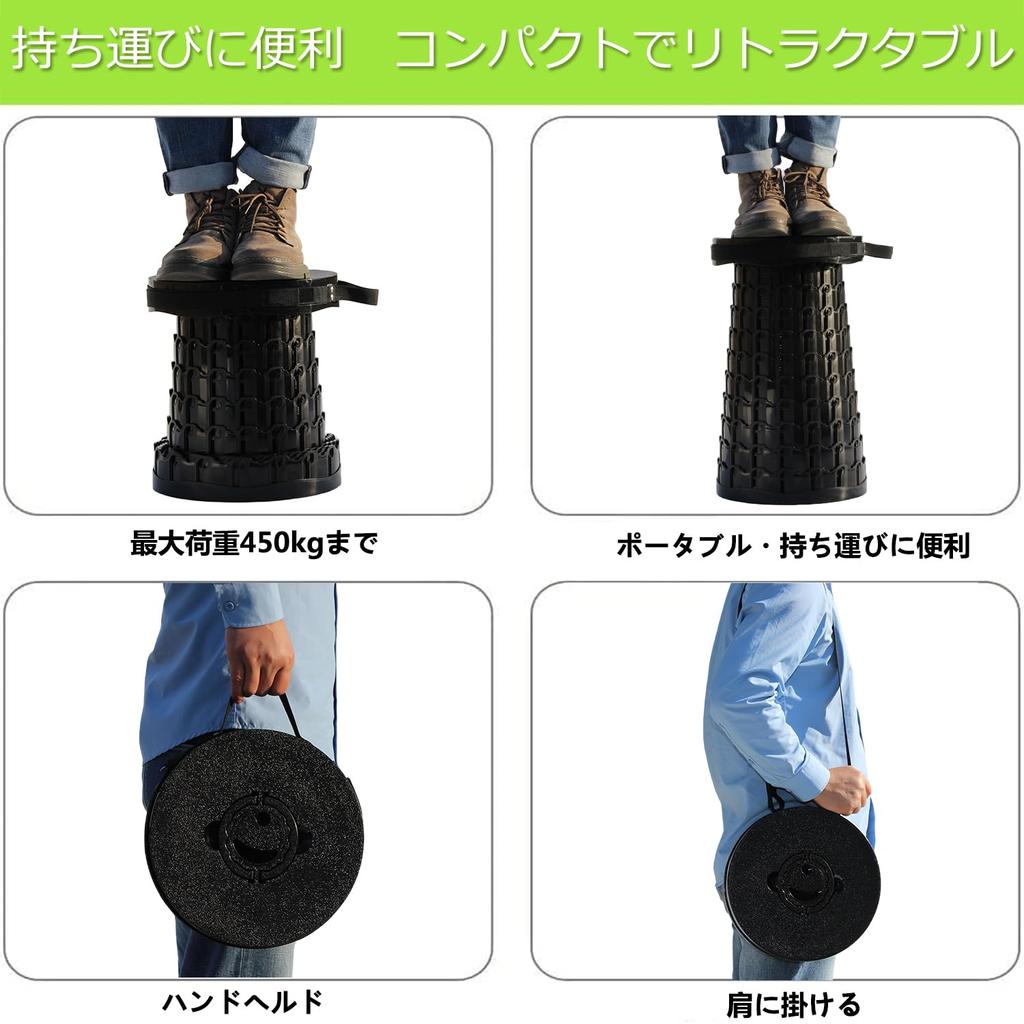 持ち運びに便利　コンパクトでリトラクタブル

最大荷重450kgまで

ポータブル・持ち運びに便利

ハンドヘルド

肩に掛ける