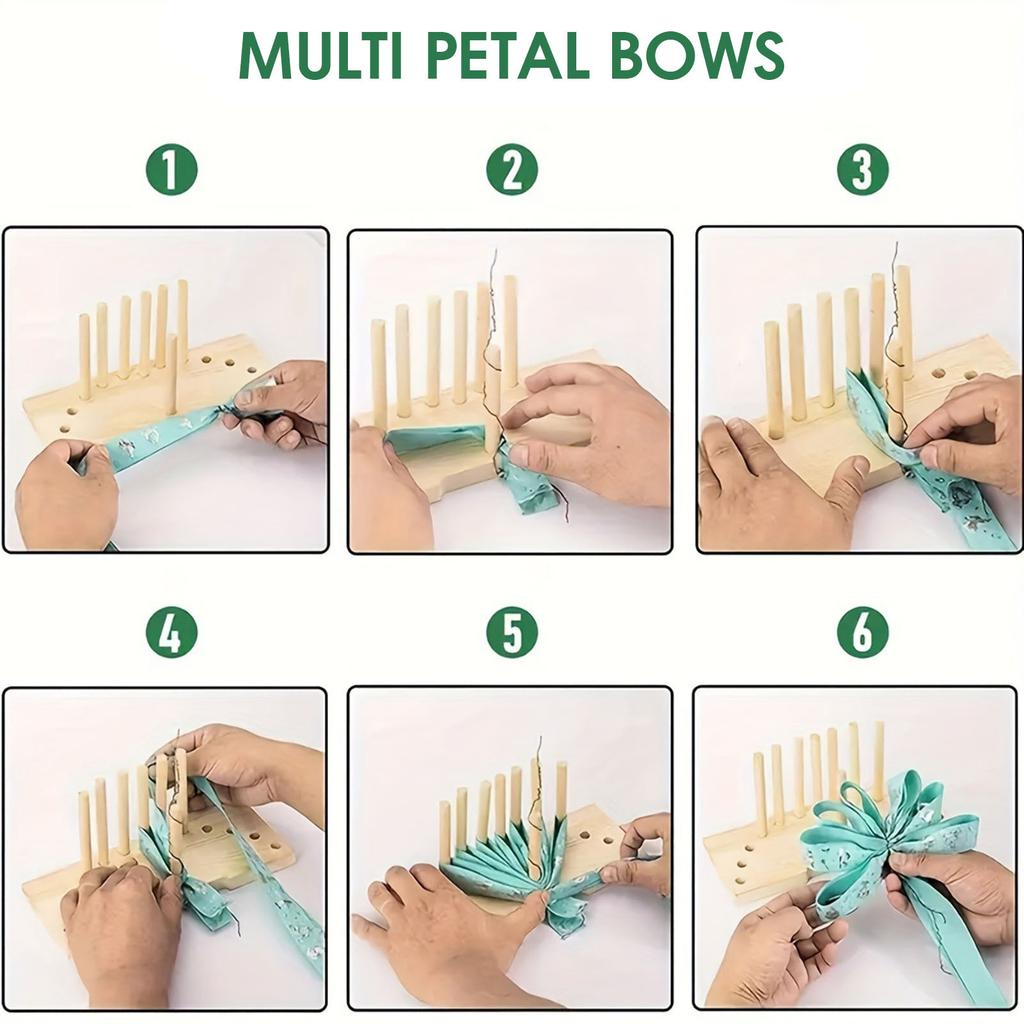 MULTI PETAL BOWS

1

2

3

4

5

6