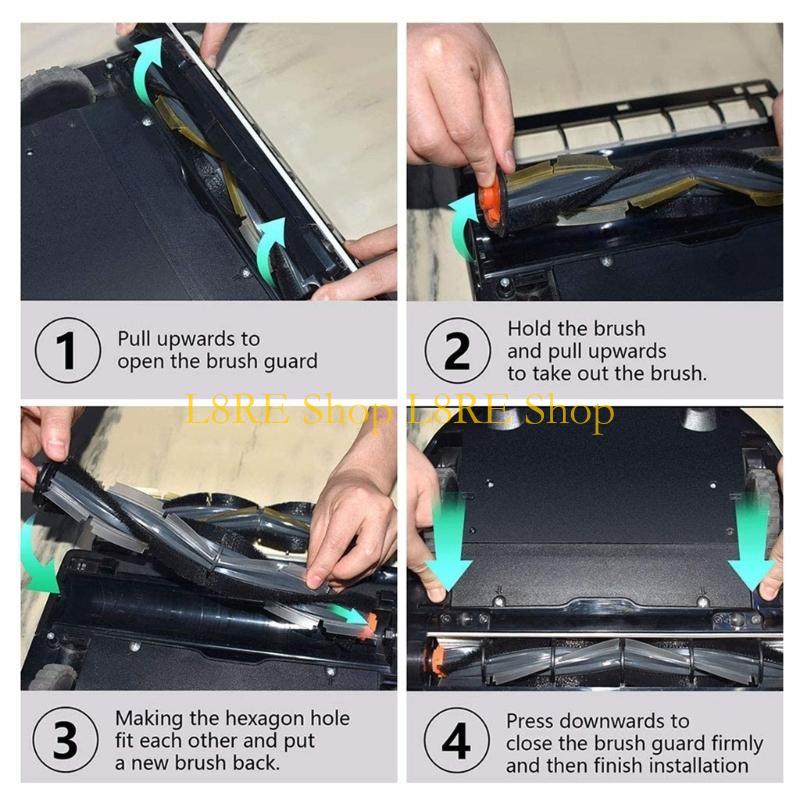 1 Pull upwards to open the brush guard

2 Hold the brush and pull upwards to take out the brush.

L8RE Shop L8RE Shop

3 Making the hexagon hole fit each other and put a new brush back.

4 Press downwards to close the brush guard firmly and then finish installation