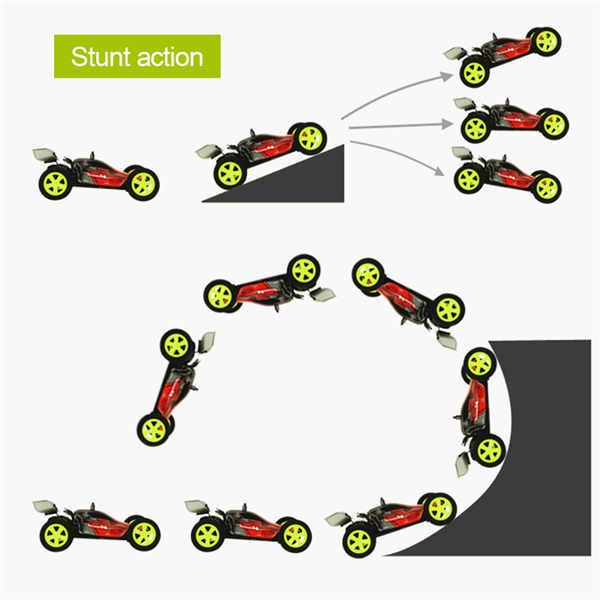 Stunt action