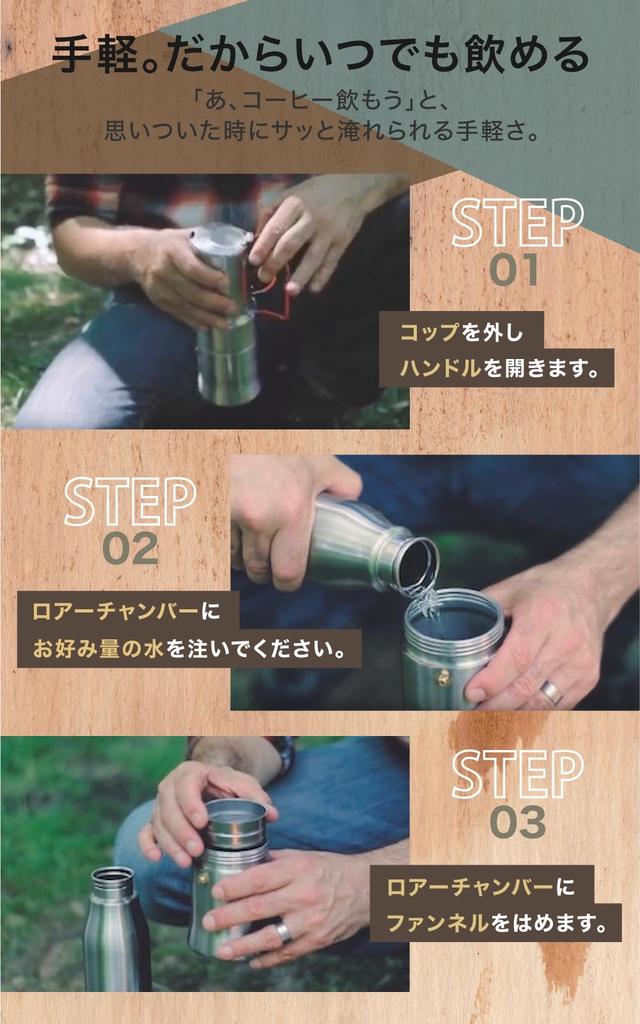 手軽。だからいつでも飲める

「あ、コーヒー飲もう」と、
思いついた時にサッと淹れられる手軽さ。

STEP
01

コップを外し
ハンドルを開きます。

STEP
02

ロアーチャンバーに
お好み量の水を注いでください。

STEP
03

ロアーチャンバーに
ファンネルをはめます。