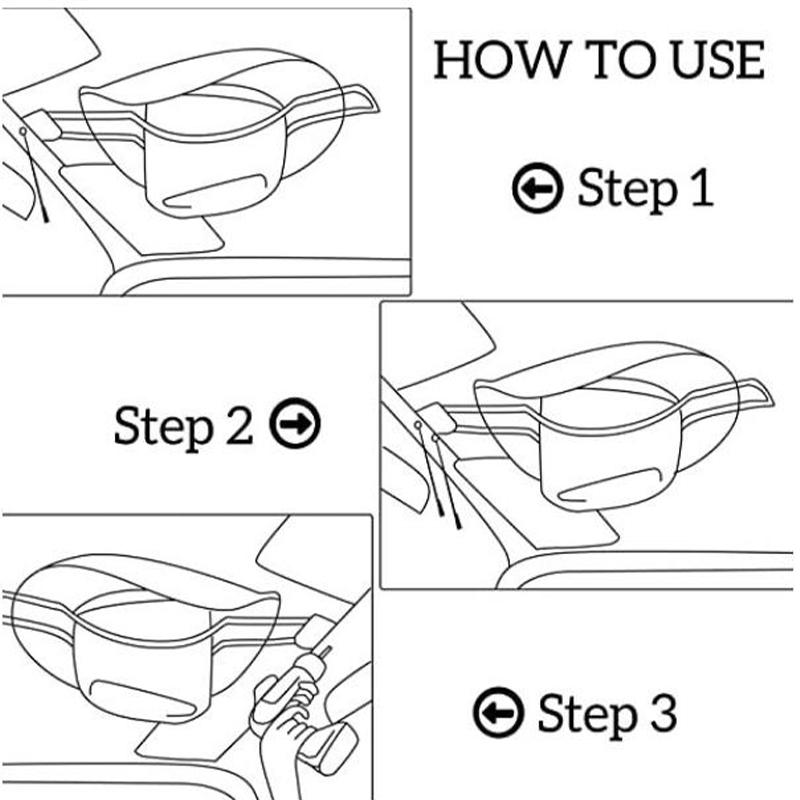 HOW TO USE

Step 1

Step 2

Step 3