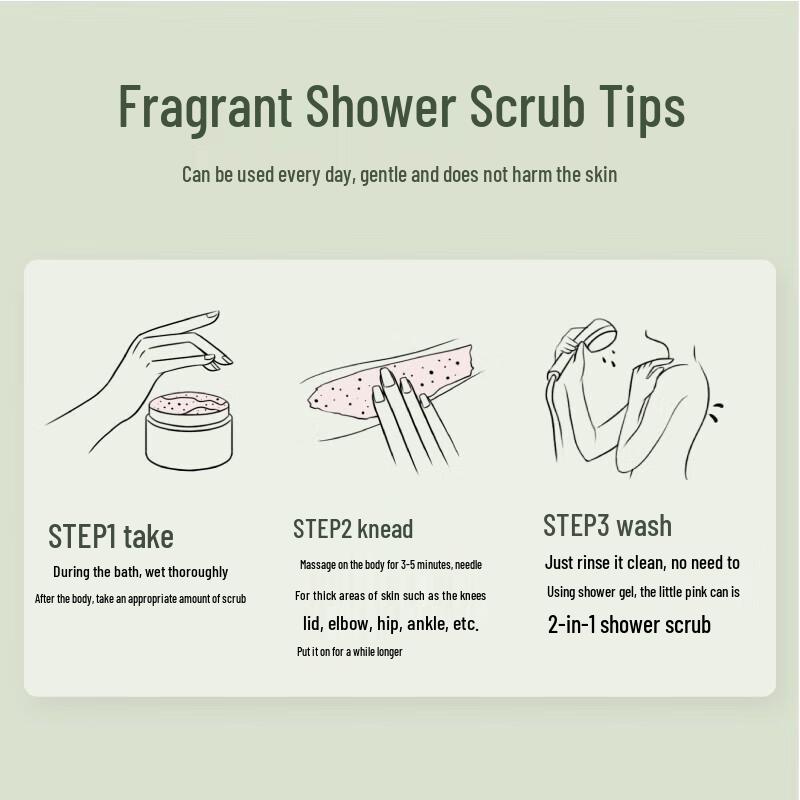 Fragrant Shower Scrub Tips

Can be used every day, gentle and does not harm the skin

STEP1 take

During the bath, wet thoroughly

After the body, take an appropriate amount of scrub

STEP2 knead

Massage on the body for 3-5 minutes, needle

For thick areas of skin such as the knees

lid, elbow, hip, ankle, etc.

Put it on for a while longer

STEP3 wash

Just rinse it clean, no need to

Using shower gel, the little pink can is

2-in-1 shower scrub