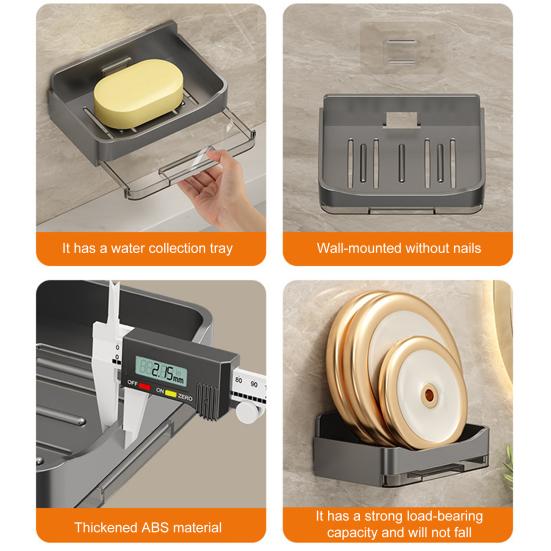 It has a water collection tray

Wall-mounted without nails

2.15mm
OFF ON ZERO
80 90

Thickened ABS material

It has a strong load-bearing capacity and will not fall