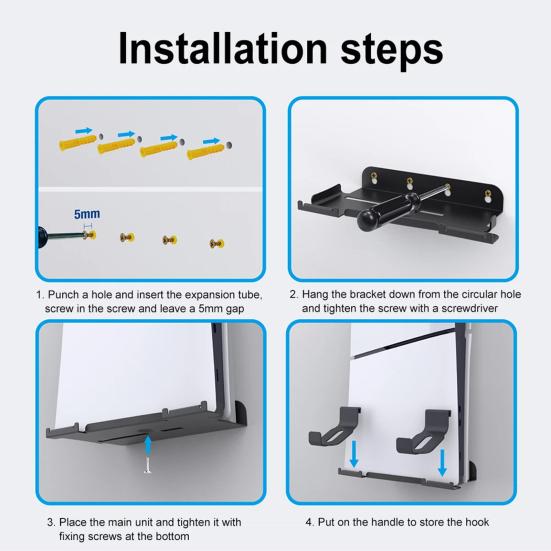 Installation steps

5mm

1. Punch a hole and insert the expansion tube, screw in the screw and leave a 5mm gap

2. Hang the bracket down from the circular hole and tighten the screw with a screwdriver

3. Place the main unit and tighten it with fixing screws at the bottom

4. Put on the handle to store the hook