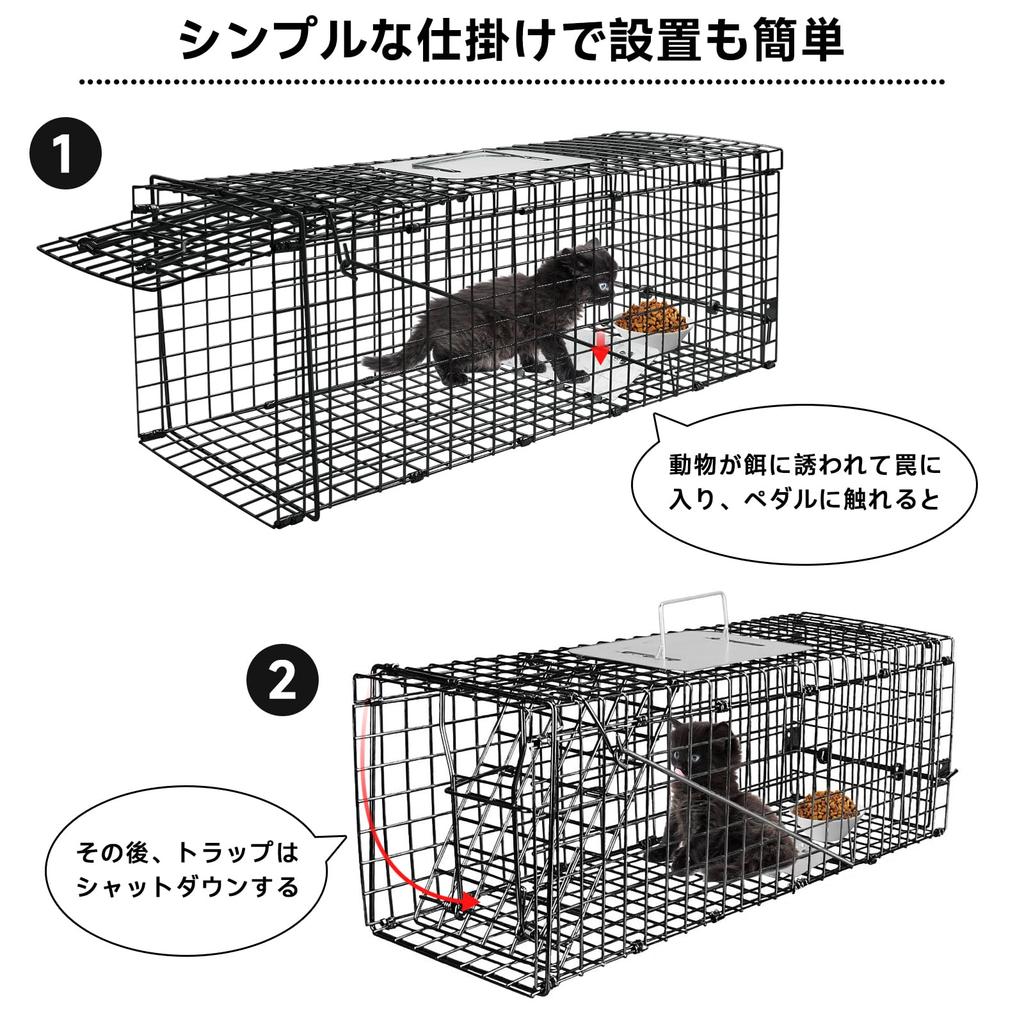 シンプルな仕掛けで設置も簡単

1

動物が餌に誘われて罠に入り、ペダルに触れると

2

その後、トラップはシャットダウンする