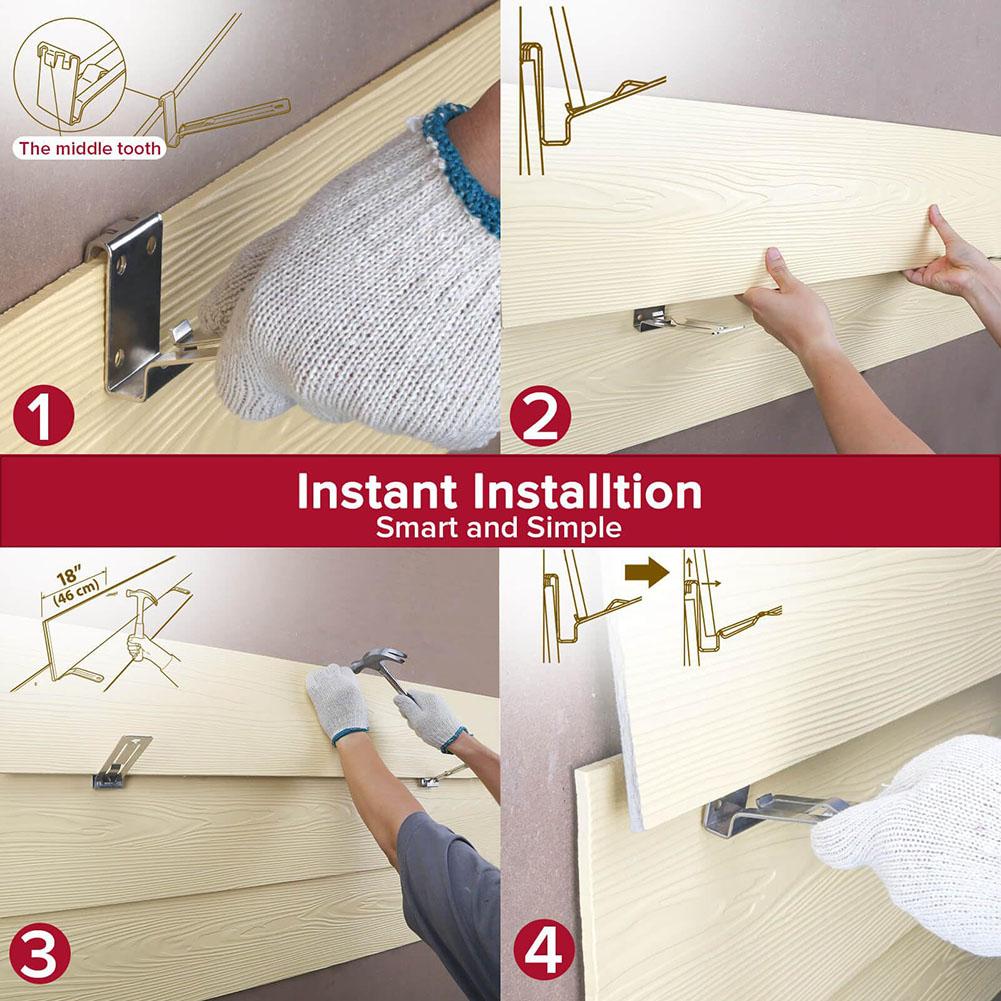 The middle tooth

1

2

Instant Installtion
Smart and Simple

18"
(46 cm)

3

4