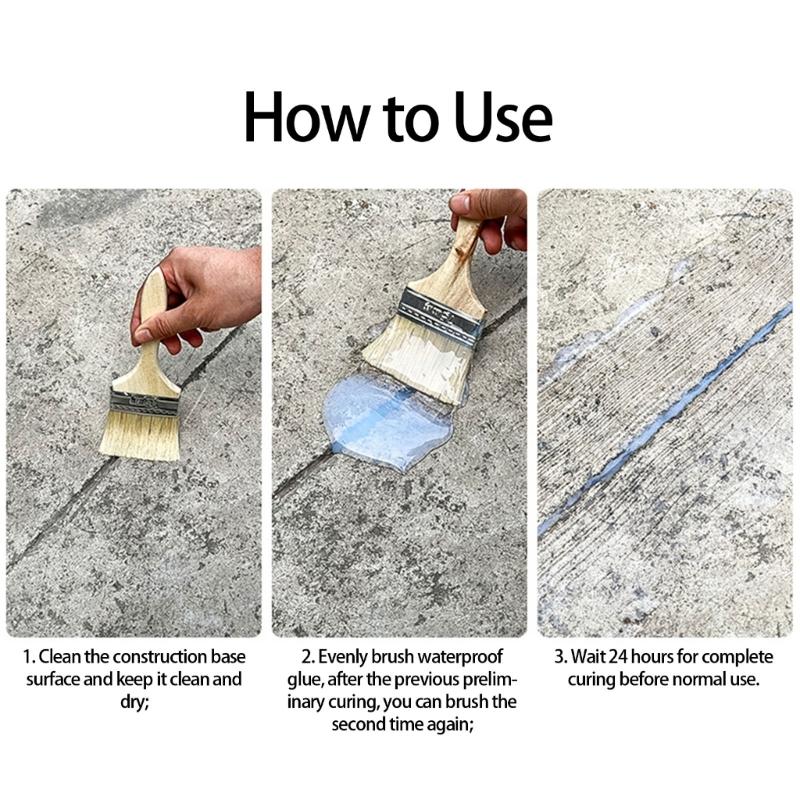 How to Use

1. Clean the construction base surface and keep it clean and dry;

2. Evenly brush waterproof glue, after the previous preliminary curing, you can brush the second time again;

3. Wait 24 hours for complete curing before normal use.