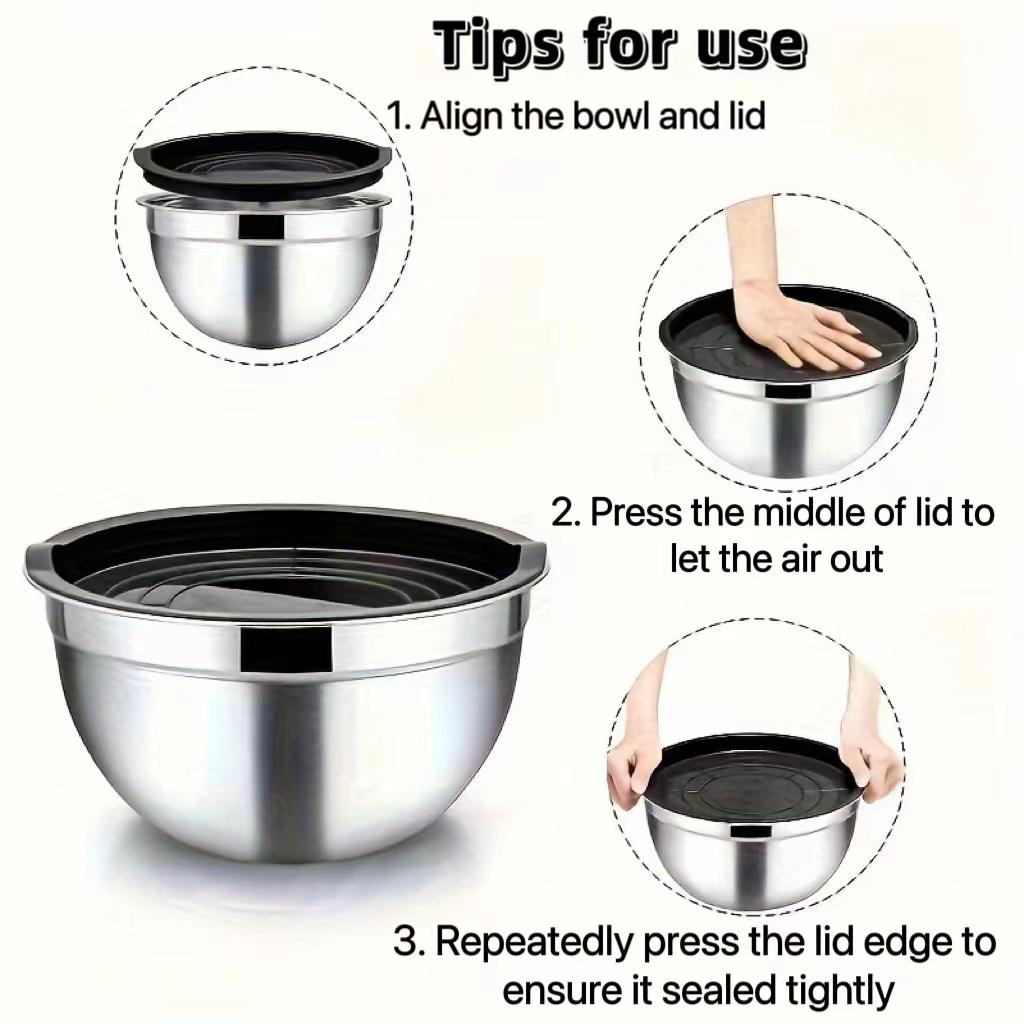 Tips for use

1. Align the bowl and lid

2. Press the middle of lid to let the air out

3. Repeatedly press the lid edge to ensure it sealed tightly