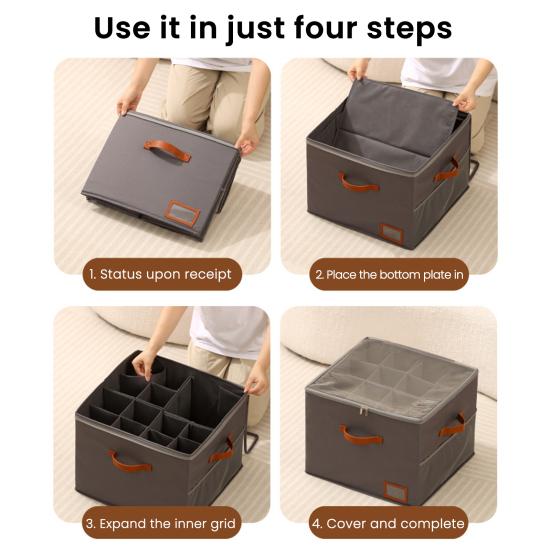 Use it in just four steps

1. Status upon receipt

2. Place the bottom plate in

3. Expand the inner grid

4. Cover and complete