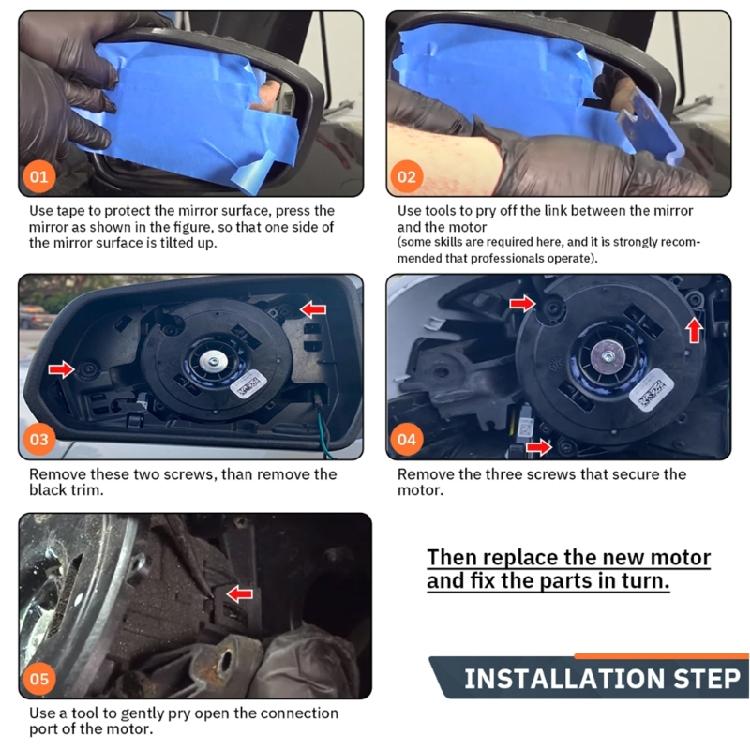 01

Use tape to protect the mirror surface, press the mirror as shown in the figure, so that one side of the mirror surface is tilted up.

02

Use tools to pry off the link between the mirror and the motor
(some skills are required here, and it is strongly recommended that professionals operate).

03

Remove these two screws, than remove the black trim.

04

Remove the three screws that secure the motor.

05

Use a tool to gently pry open the connection port of the motor.

Then replace the new motor and fix the parts in turn.

INSTALLATION STEP