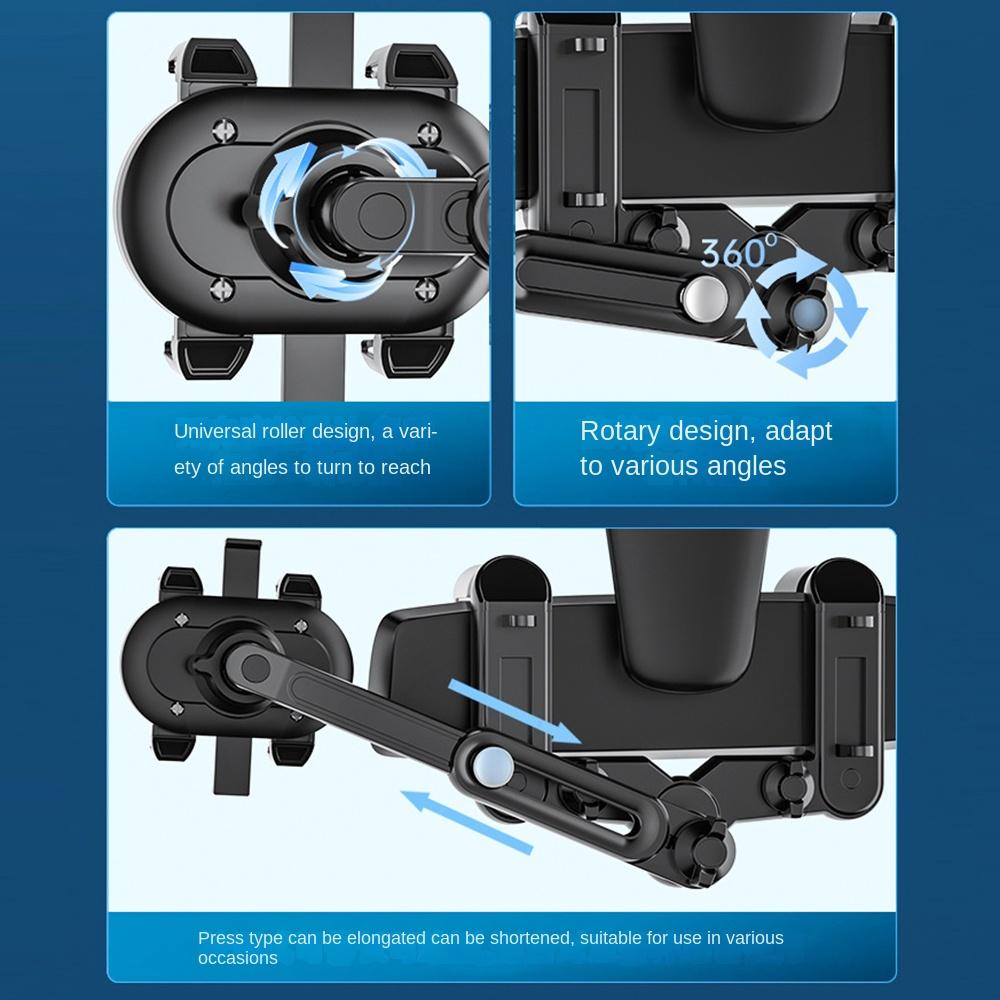 Universal roller design, a variety of angles to turn to reach

360°

Rotary design, adapt to various angles

Press type can be elongated can be shortened, suitable for use in various occasions