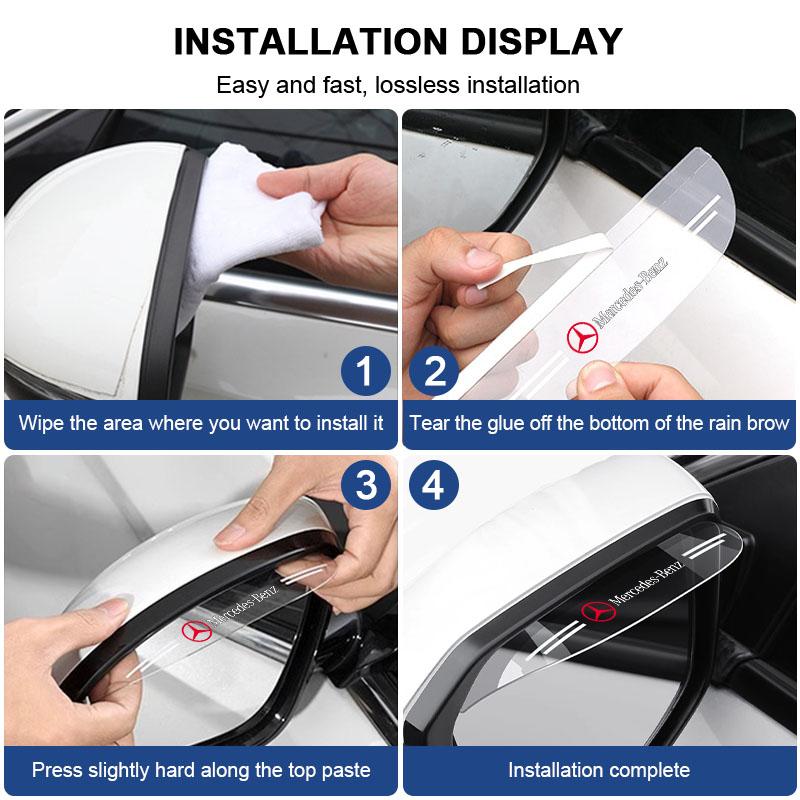 INSTALLATION DISPLAY

Easy and fast, lossless installation

1

Wipe the area where you want to install it

2

Mercedes-Benz

Tear the glue off the bottom of the rain brow

3

Mercedes-Benz

Press slightly hard along the top paste

4

Mercedes-Benz

Installation complete