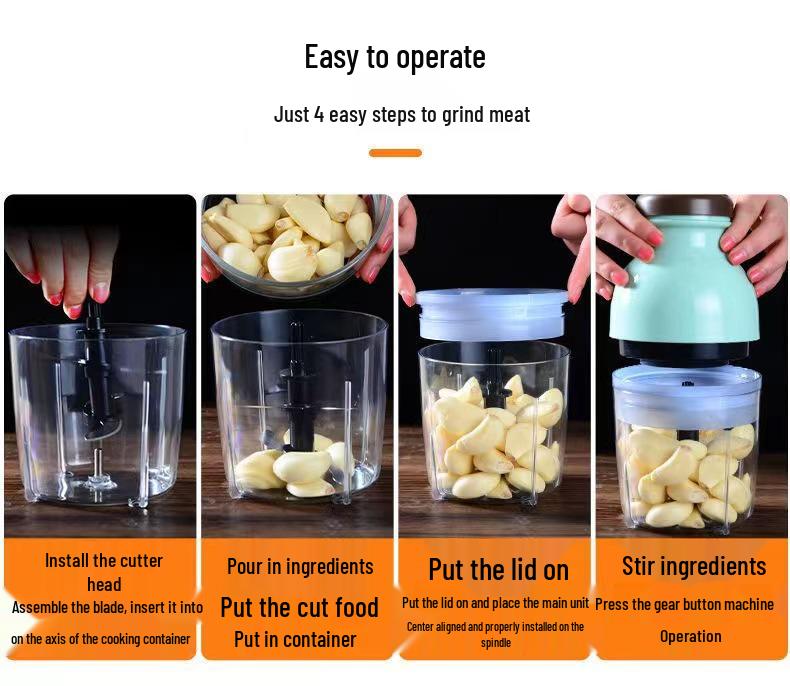 Easy to operate

Just 4 easy steps to grind meat

Install the cutter head
Assemble the blade, insert it into
on the axis of the cooking container

Pour in ingredients
Put the cut food
Put in container

Put the lid on
Put the lid on and place the main unit
Center aligned and properly installed on the spindle

Stir ingredients
Press the gear button machine
Operation