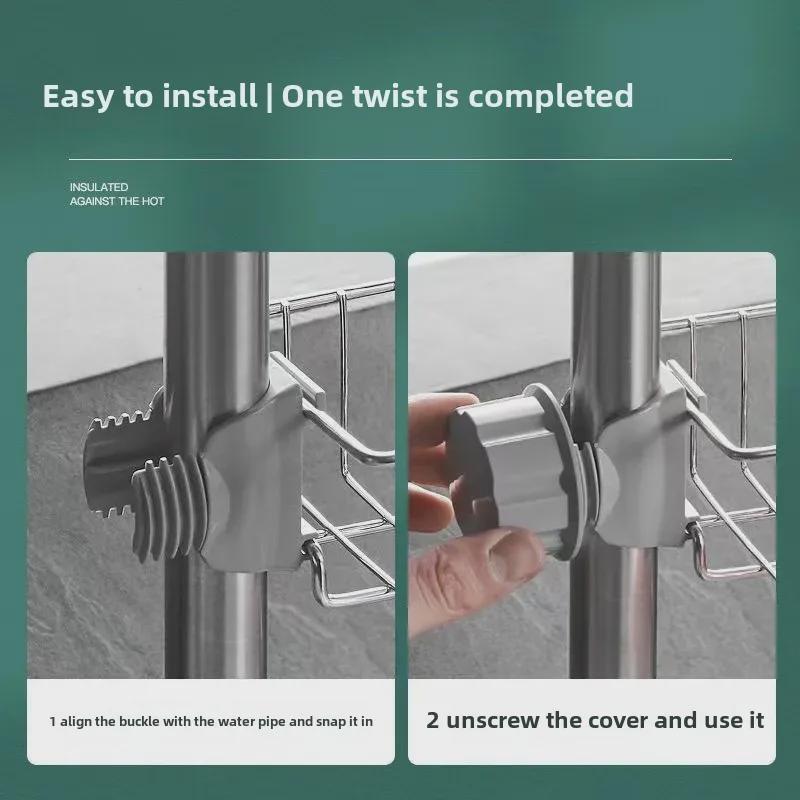 Easy to install | One twist is completed

INSULATED
AGAINST THE HOT

1 align the buckle with the water pipe and snap it in

2 unscrew the cover and use it