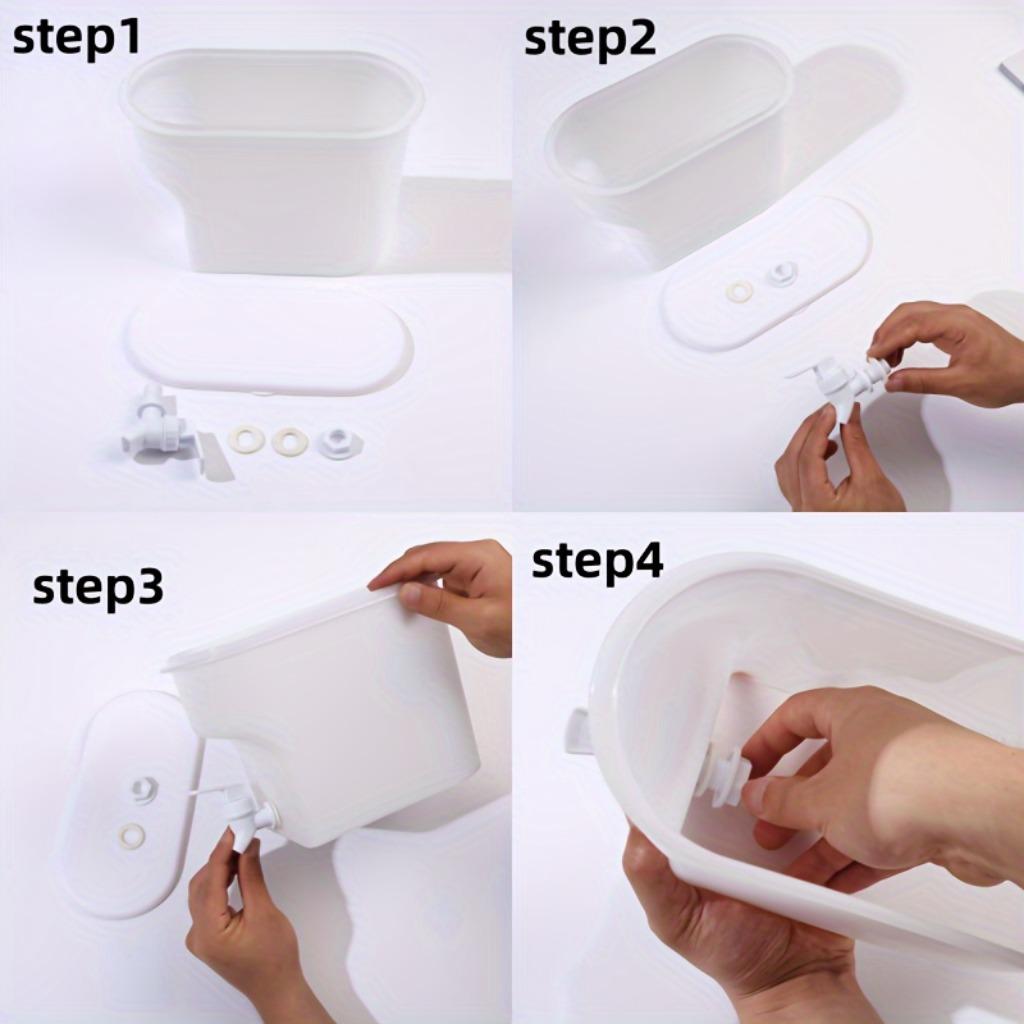 step1

step2

step3

step4