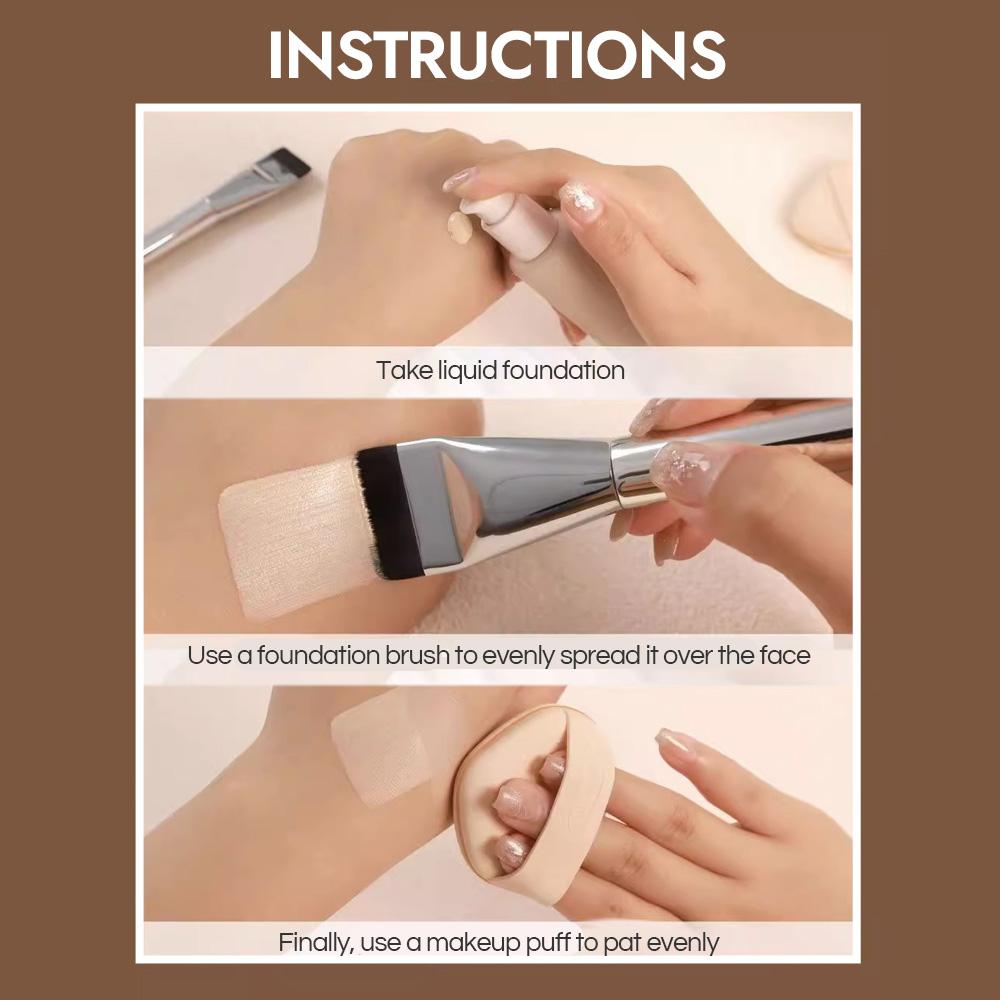 INSTRUCTIONS

Take liquid foundation

Use a foundation brush to evenly spread it over the face

Finally, use a makeup puff to pat evenly