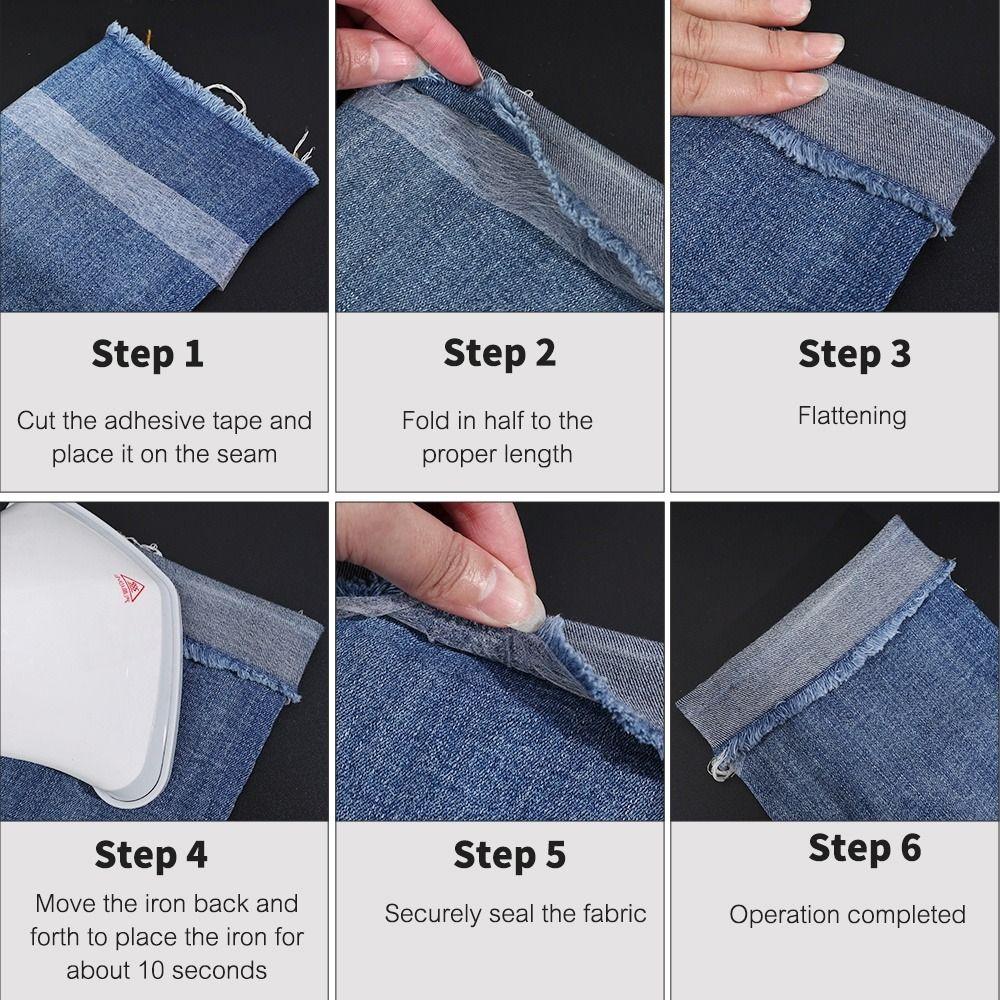 Step 1

Cut the adhesive tape and place it on the seam

Step 2

Fold in half to the proper length

Step 3

Flattening

Step 4

Move the iron back and forth to place the iron for about 10 seconds

Step 5

Securely seal the fabric

Step 6

Operation completed