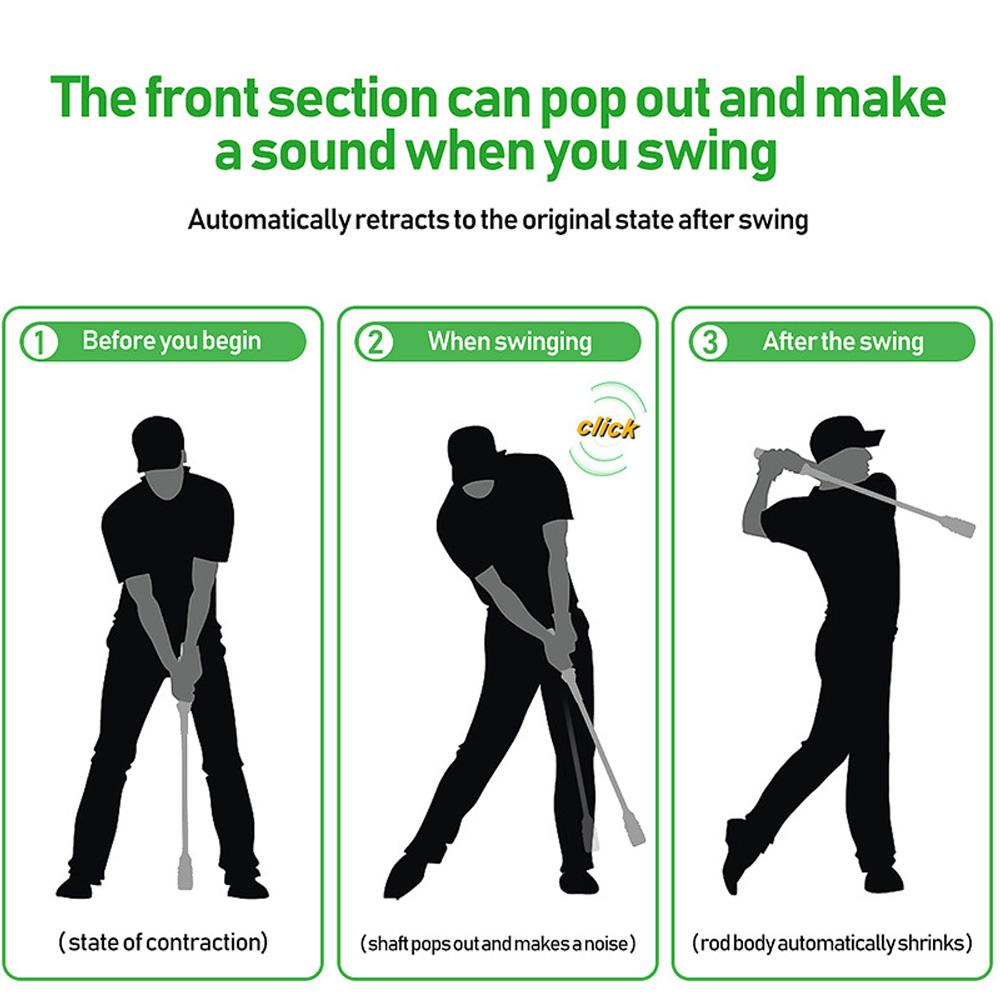 The front section can pop out and make a sound when you swing

Automatically retracts to the original state after swing

1 Before you begin

(state of contraction)

2 When swinging

click

(shaft pops out and makes a noise)

3 After the swing

(rod body automatically shrinks)