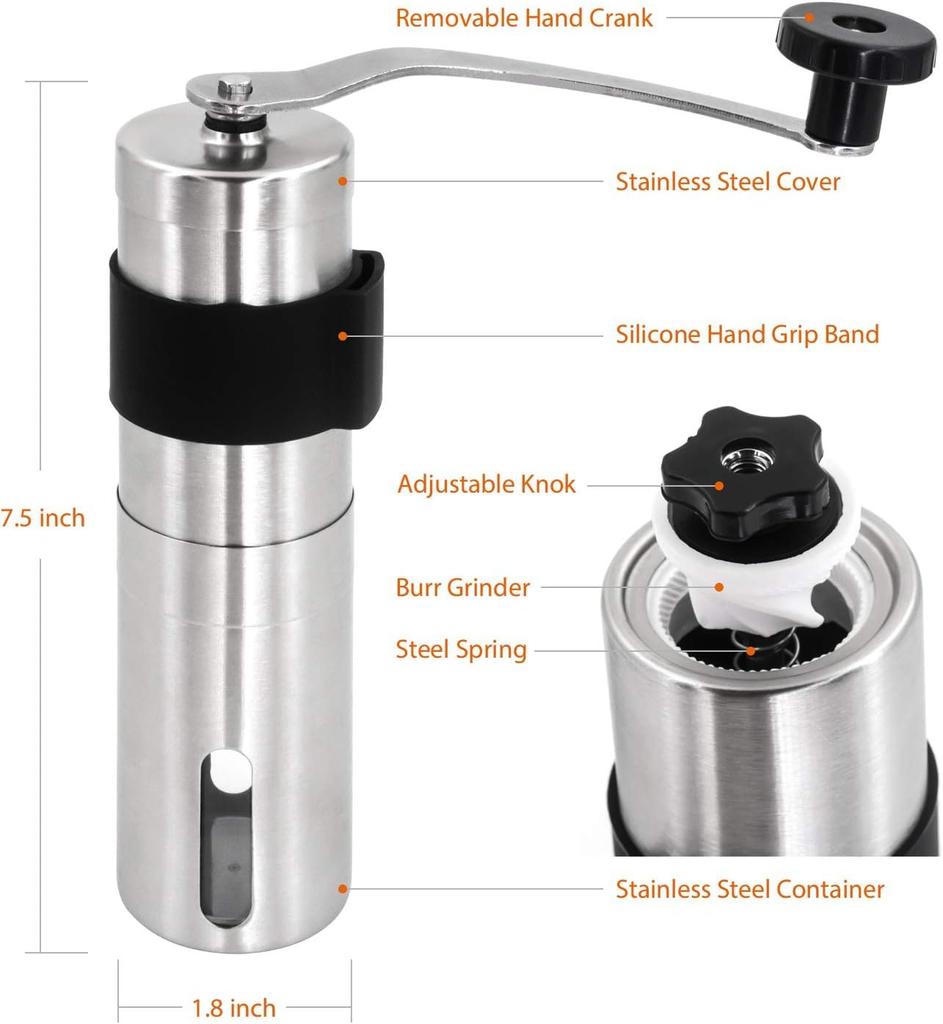 Removable Hand Crank

Stainless Steel Cover

Silicone Hand Grip Band

Adjustable Knok

7.5 inch

Burr Grinder

Steel Spring

Stainless Steel Container

1.8 inch