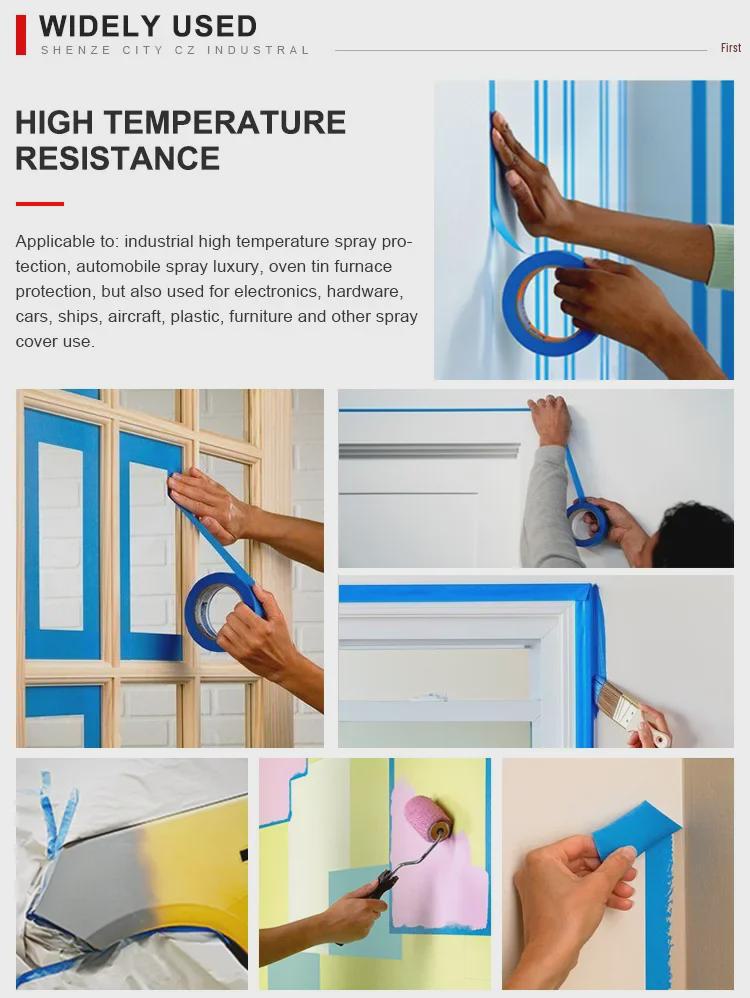 WIDELY USED
SHENZE CITY CZ INDUSTRAL

First

HIGH TEMPERATURE RESISTANCE

Applicable to: industrial high temperature spray protection, automobile spray luxury, oven tin furnace protection, but also used for electronics, hardware, cars, ships, aircraft, plastic, furniture and other spray cover use.