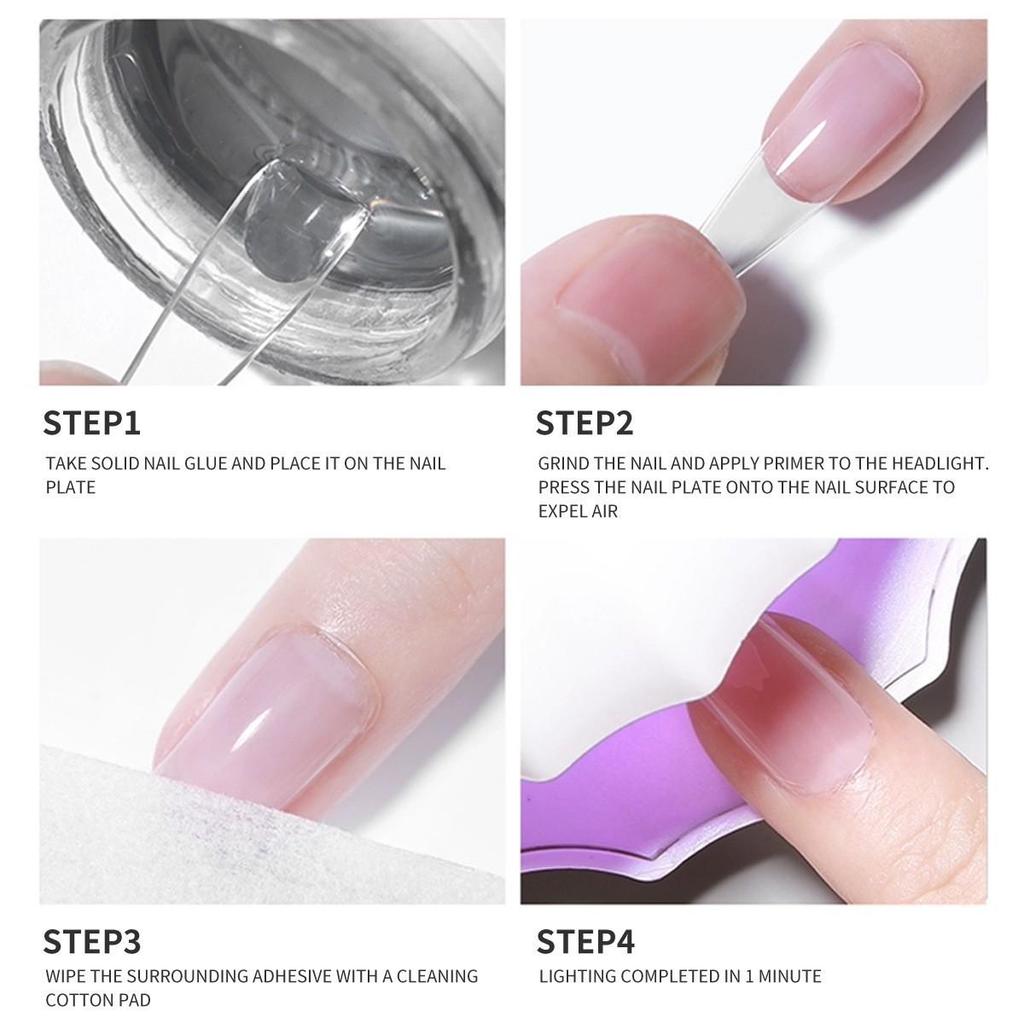 STEP1

TAKE SOLID NAIL GLUE AND PLACE IT ON THE NAIL PLATE

STEP2

GRIND THE NAIL AND APPLY PRIMER TO THE HEADLIGHT. PRESS THE NAIL PLATE ONTO THE NAIL SURFACE TO EXPEL AIR

STEP3

WIPE THE SURROUNDING ADHESIVE WITH A CLEANING COTTON PAD

STEP4

LIGHTING COMPLETED IN 1 MINUTE