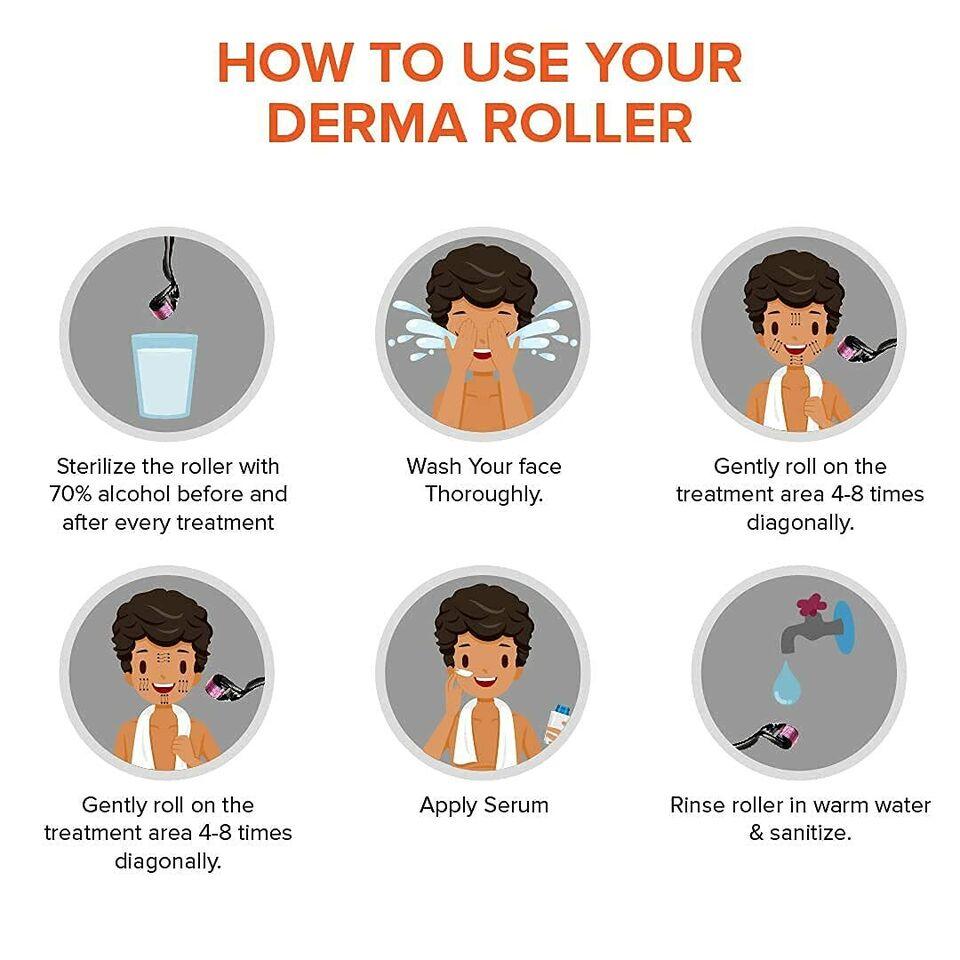 HOW TO USE YOUR DERMA ROLLER

Sterilize the roller with 70% alcohol before and after every treatment

Wash Your face Thoroughly.

Gently roll on the treatment area 4-8 times diagonally.

Gently roll on the treatment area 4-8 times diagonally.

Apply Serum

Rinse roller in warm water & sanitize.