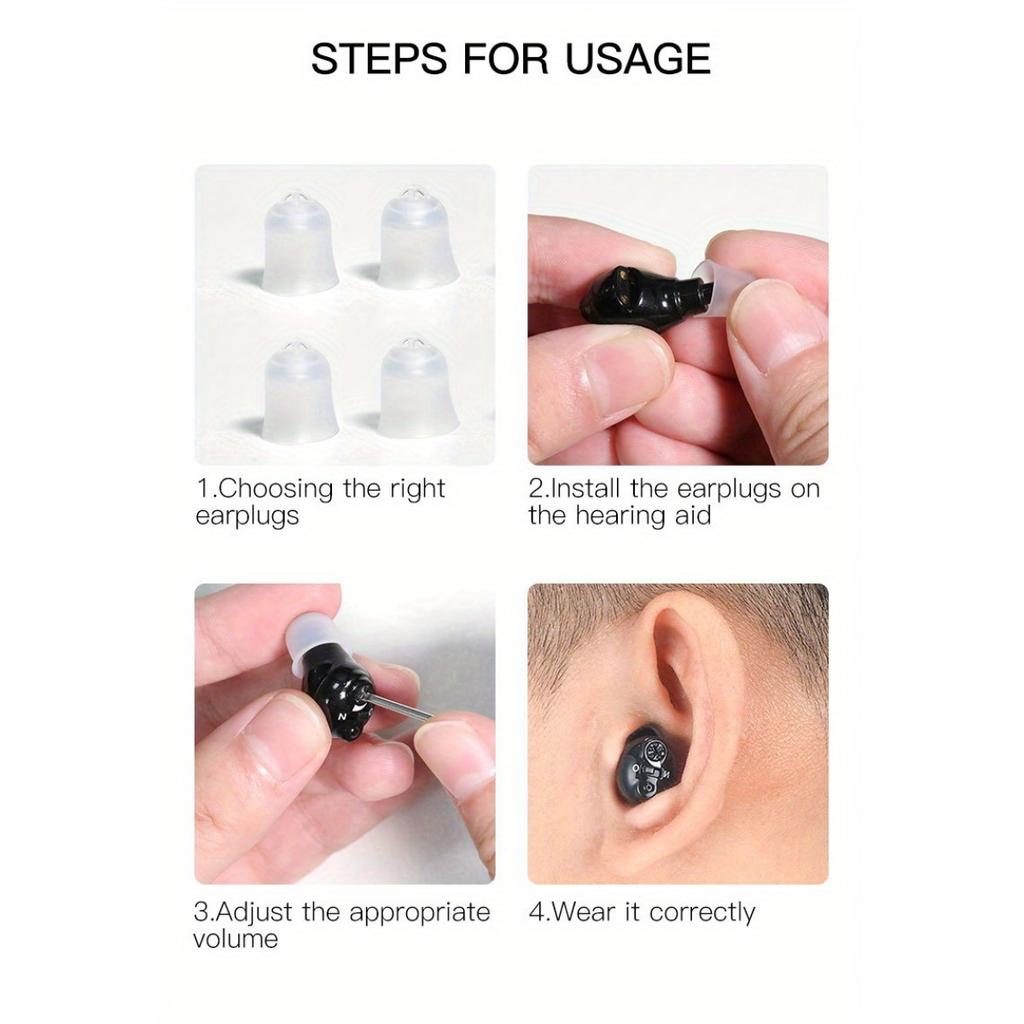 STEPS FOR USAGE

1.Choosing the right earplugs

2.Install the earplugs on the hearing aid

3.Adjust the appropriate volume

4.Wear it correctly