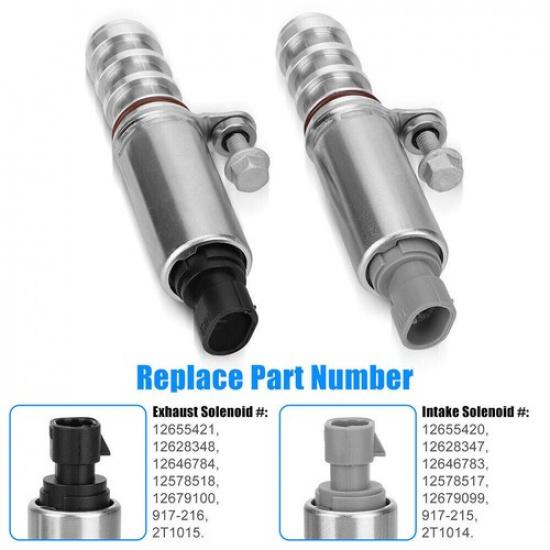 Replace Part Number

Exhaust Solenoid #:
12655421,
12628348,
12646784,
12578518,
12679100,
917-216,
2T1015.

Intake Solenoid #:
12655420,
12628347,
12646783,
12578517,
12679099,
917-215,
2T1014.