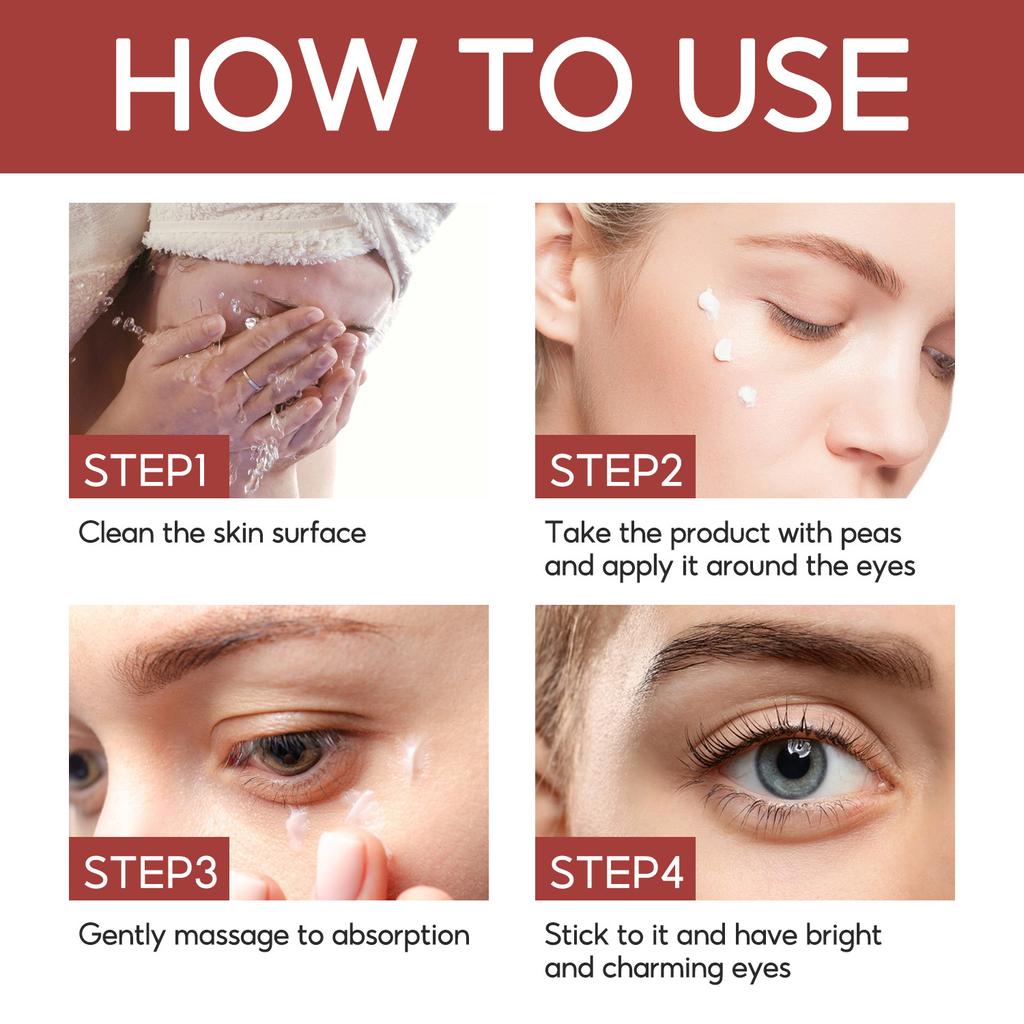 HOW TO USE

STEP1
Clean the skin surface

STEP2
Take the product with peas and apply it around the eyes

STEP3
Gently massage to absorption

STEP4
Stick to it and have bright and charming eyes