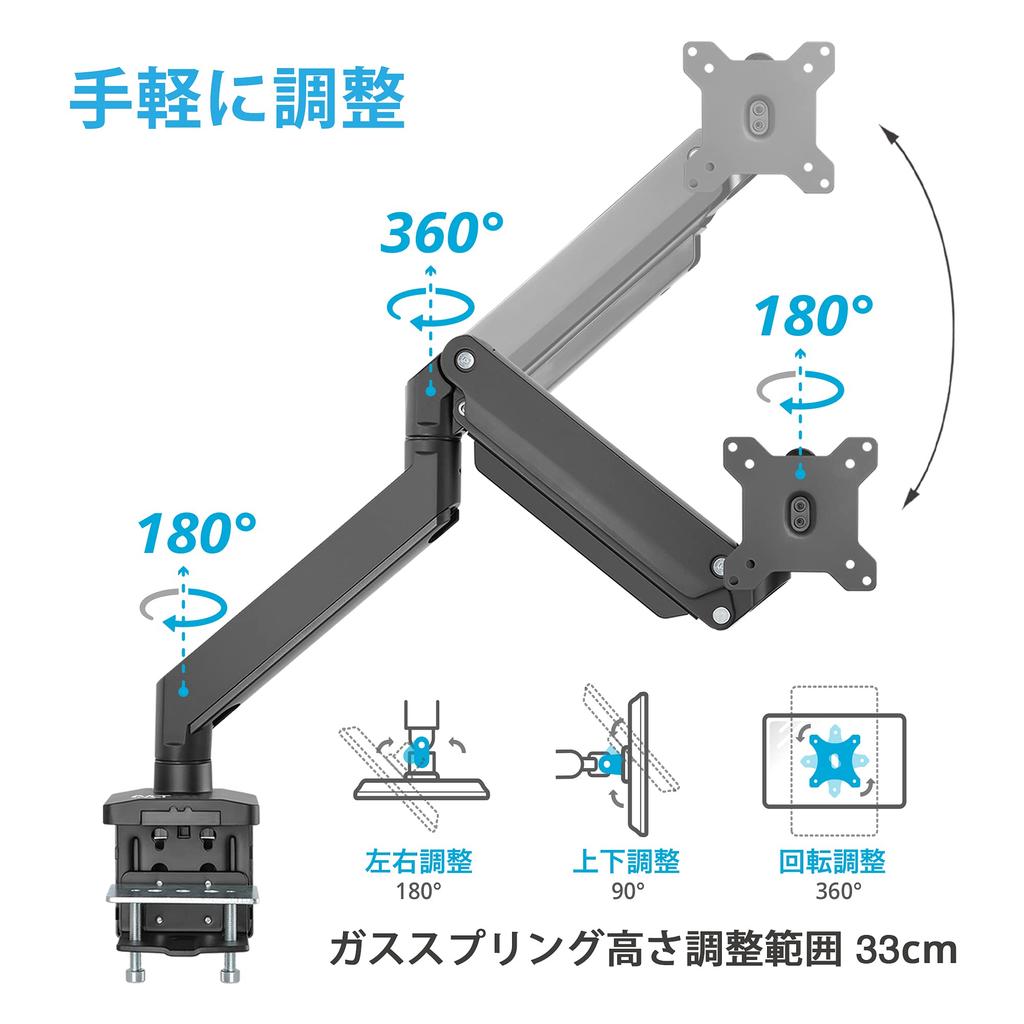 手軽に調整

360°

180°

180°

左右調整
180°

上下調整
90°

回転調整
360°

ガススプリング高さ調整範囲 33cm