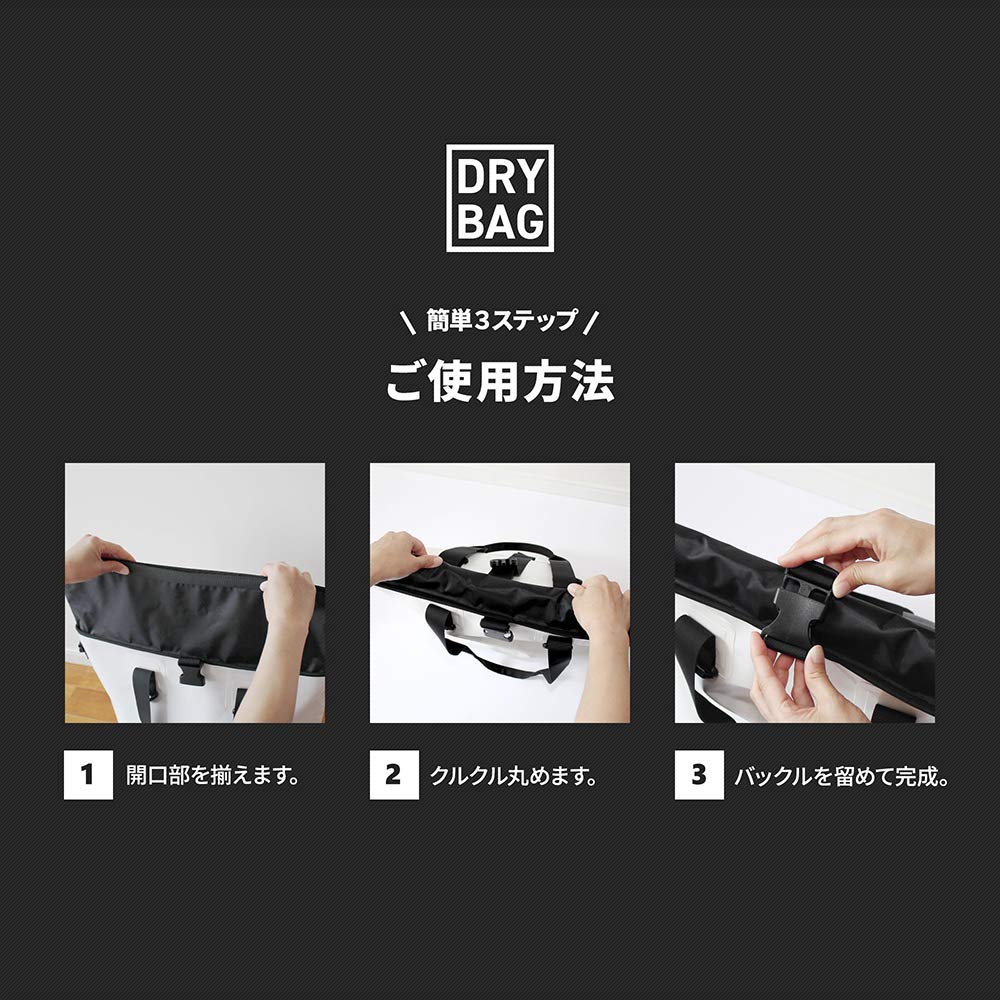 DRY
BAG

\ 簡単3ステップ /

ご使用方法

1 開口部を揃えます。

2 クルクル丸めます。

3 バックルを留めて完成。